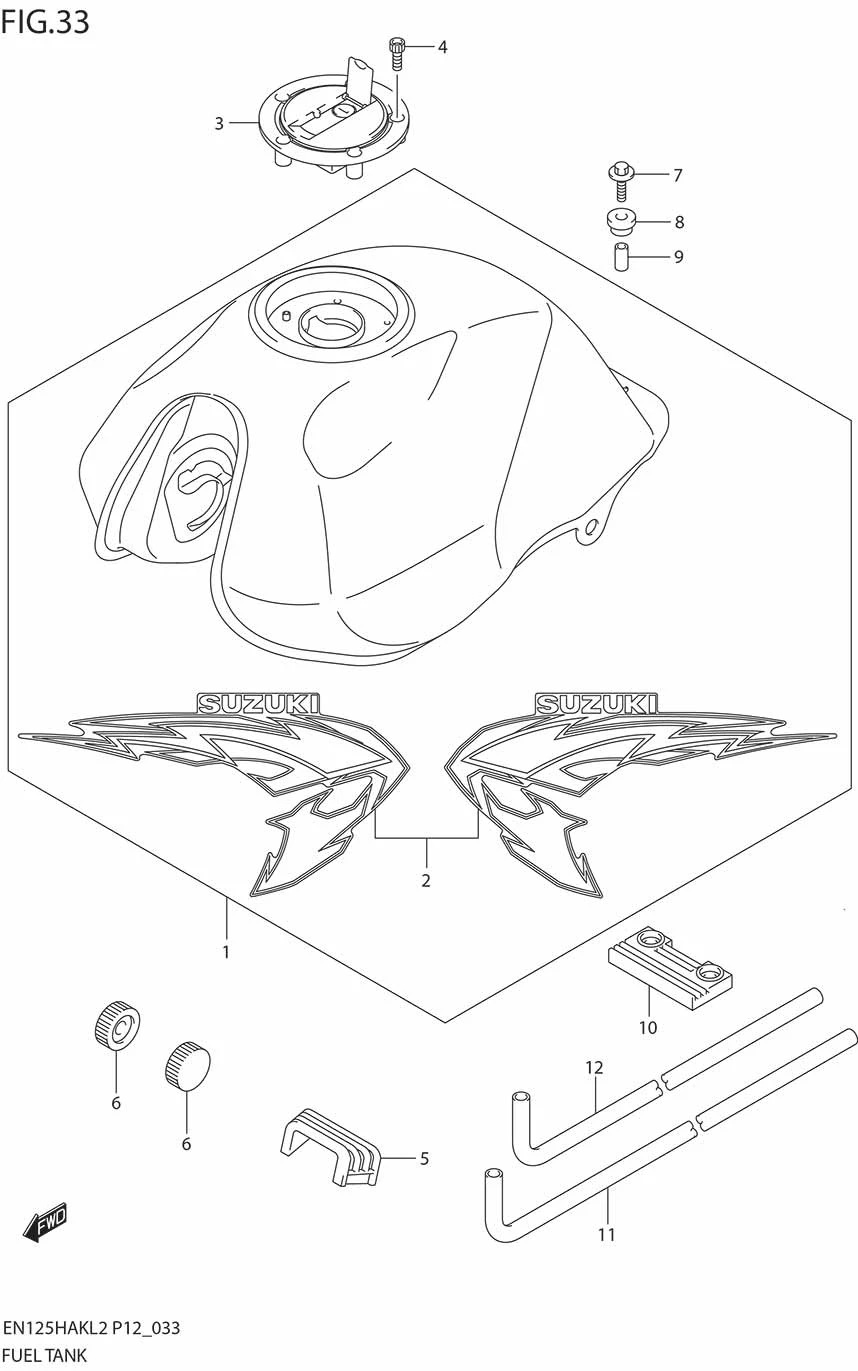 FIG.33

4

3

7

8

9

SUZUKI

SUZUKI

2

1

10

6

6

12

5

11

FWD

EN125HAKL2 P12_033
FUEL TANK