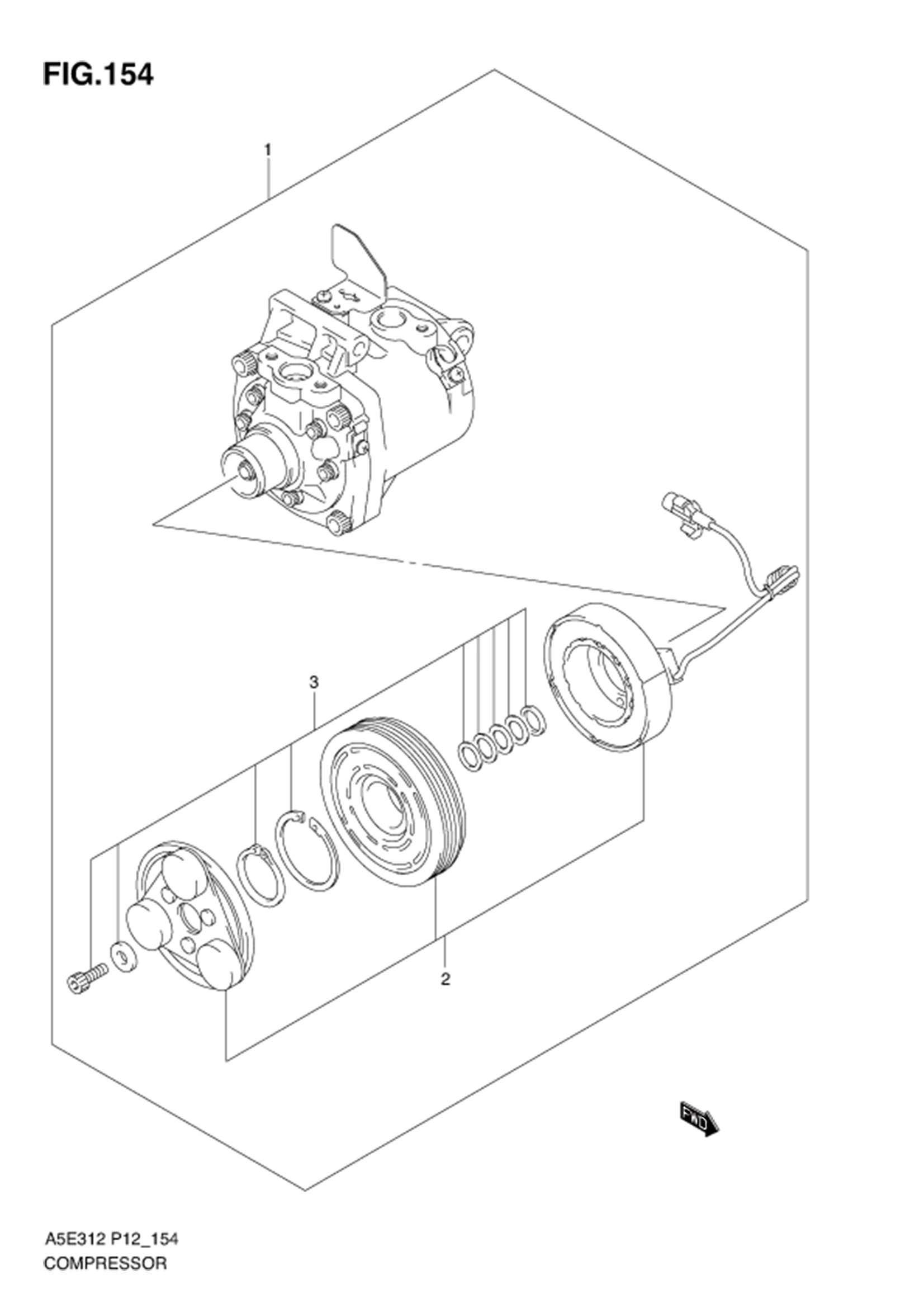 FIG.154

1

3

2

FWD

A5E312 P12_154
COMPRESSOR