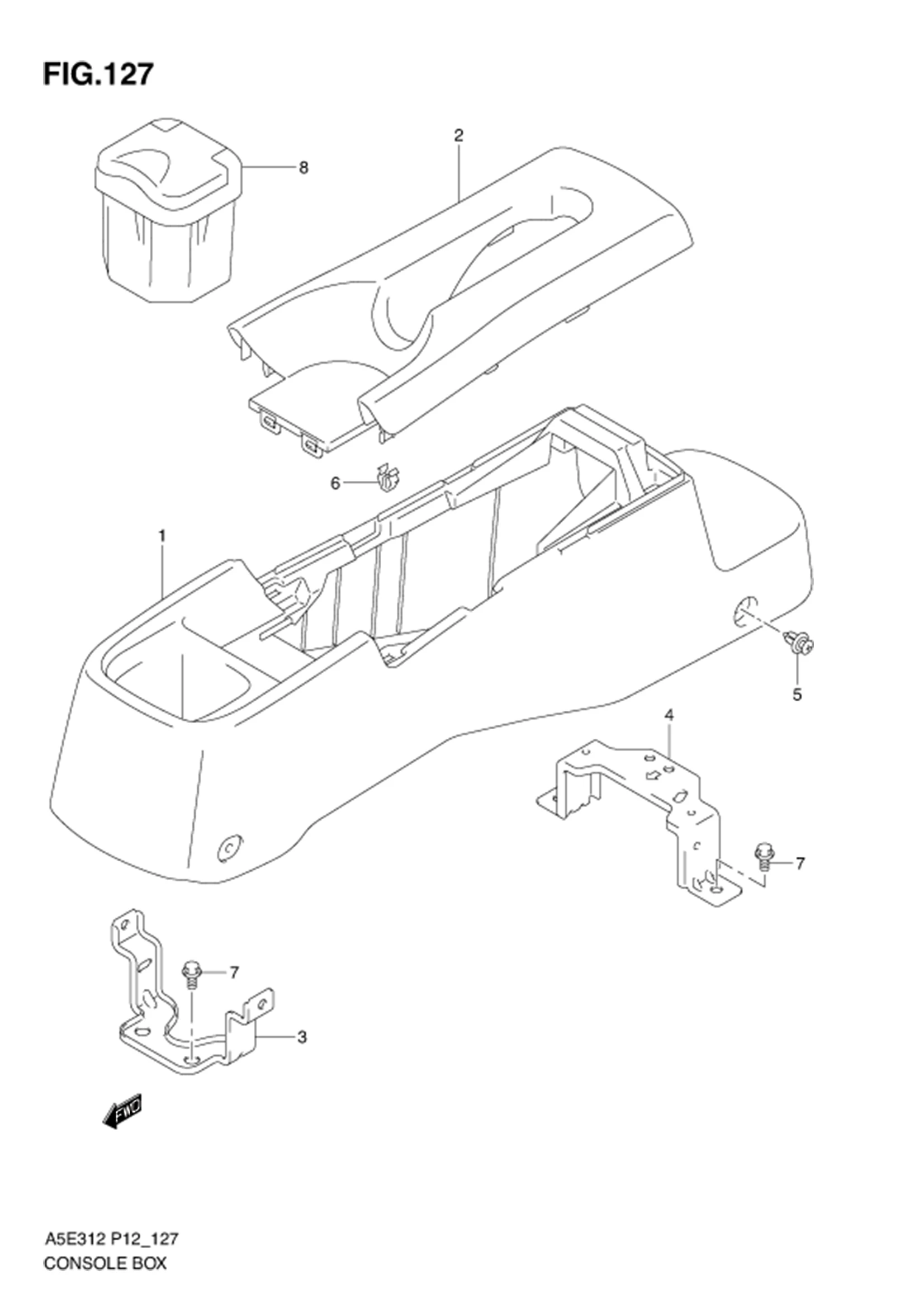 FIG.127

2

8

6

1

5

4

7

7

3

FWD

A5E312 P12_127
CONSOLE BOX