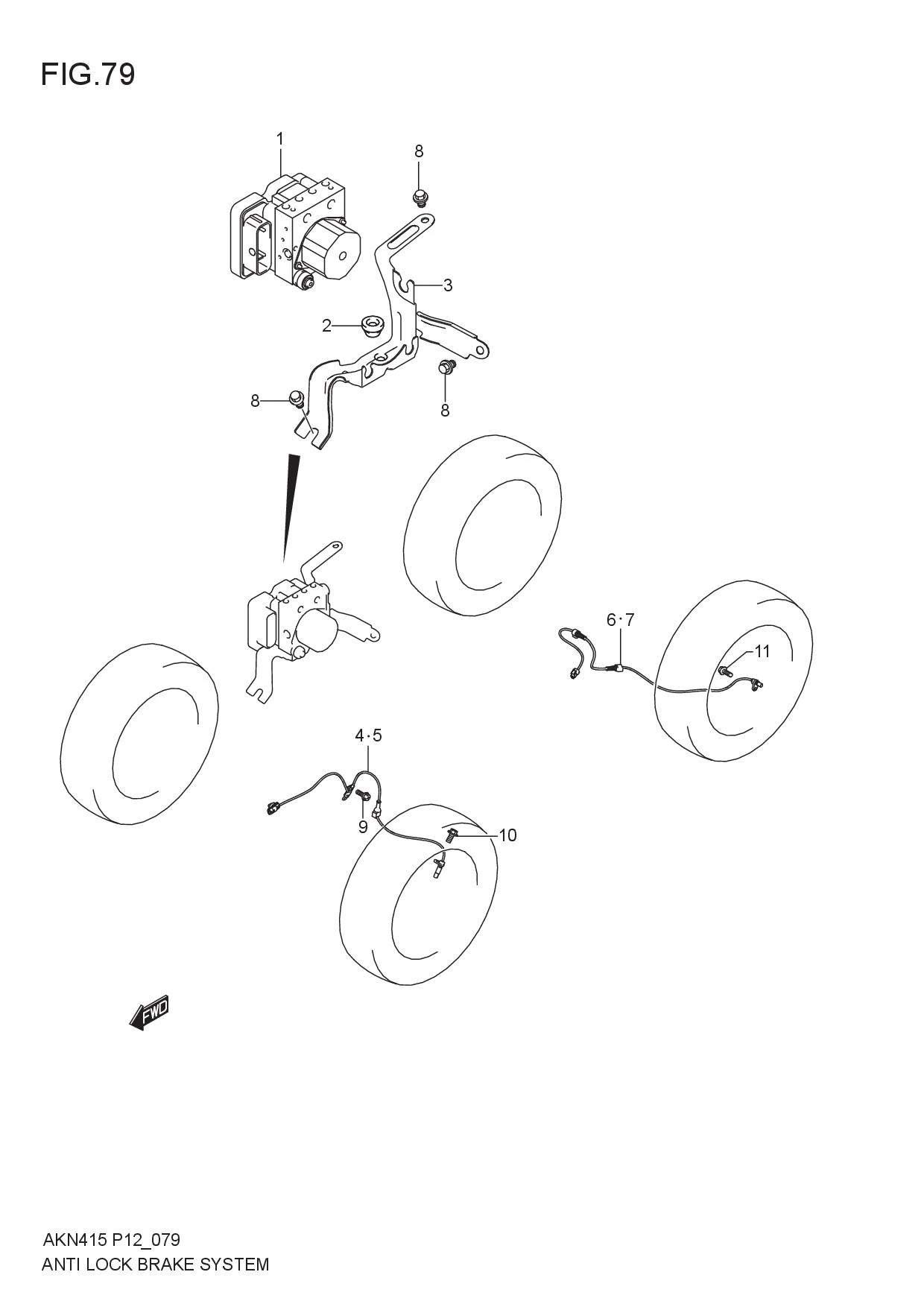 FIG.79

1

8

3

2

8

8

6·7

11

4·5

9

10

FWD

AKN415 P12_079
ANTI LOCK BRAKE SYSTEM