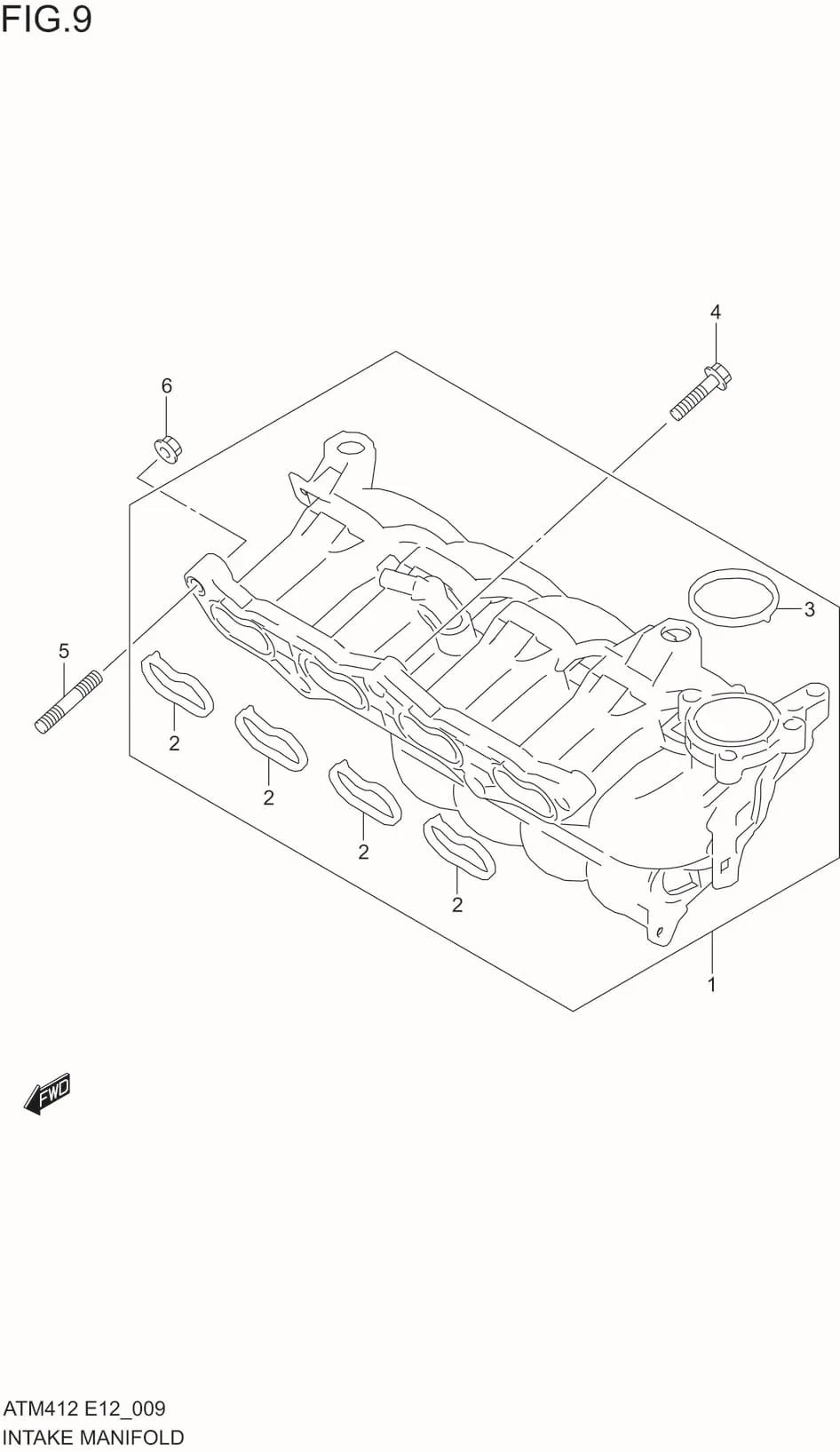 FIG.9

4

6

3

5

2

2

2

2

1

FWD

ATM412 E12_009
INTAKE MANIFOLD