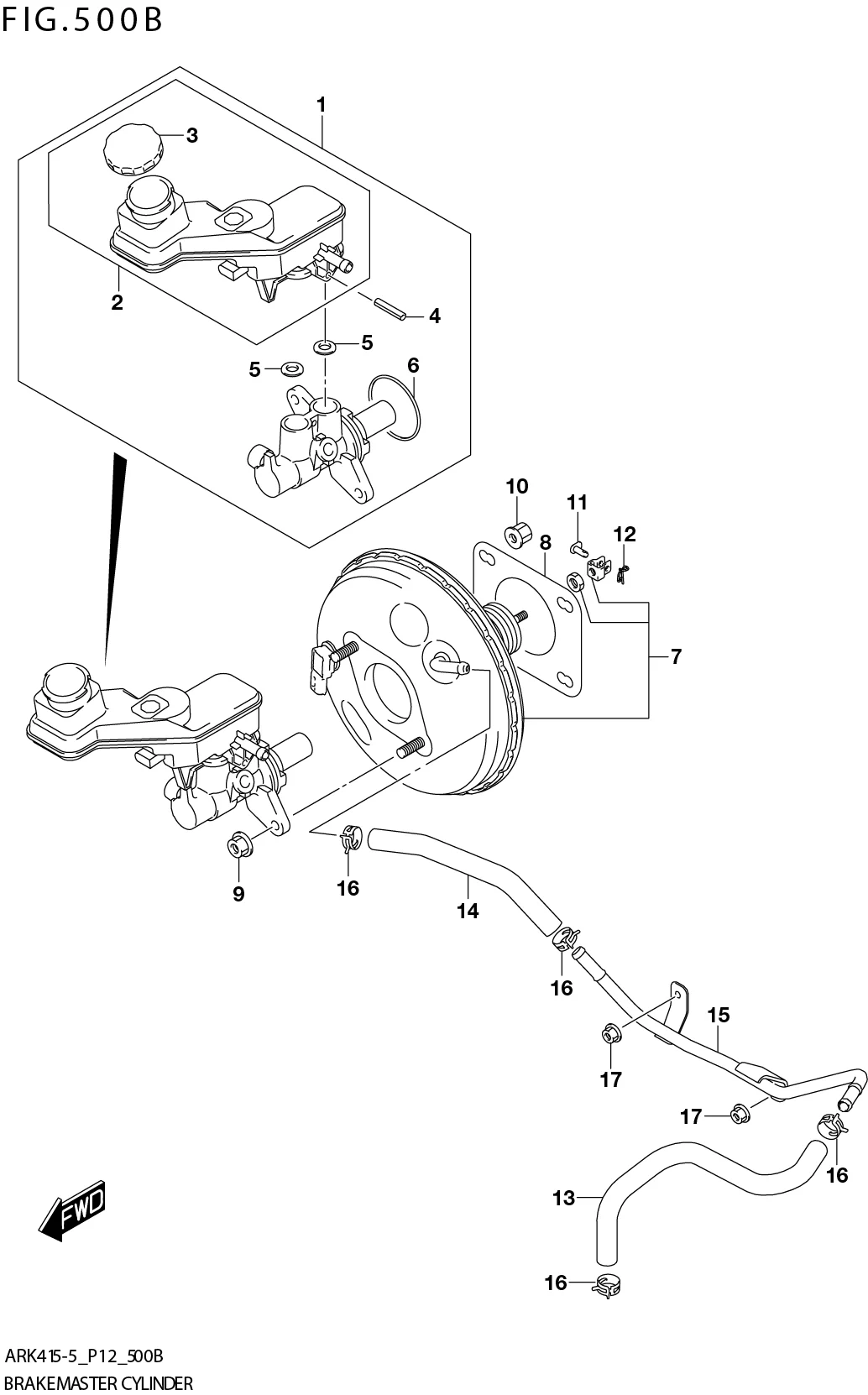 FIG.500B

1
3
2
4
5
5
6
10
11
12
8
7
9
16
14
16
15
17
17
16
13
16
FWD

ARK415-5_P12_500B
BRAKEMASTER CYLINDER