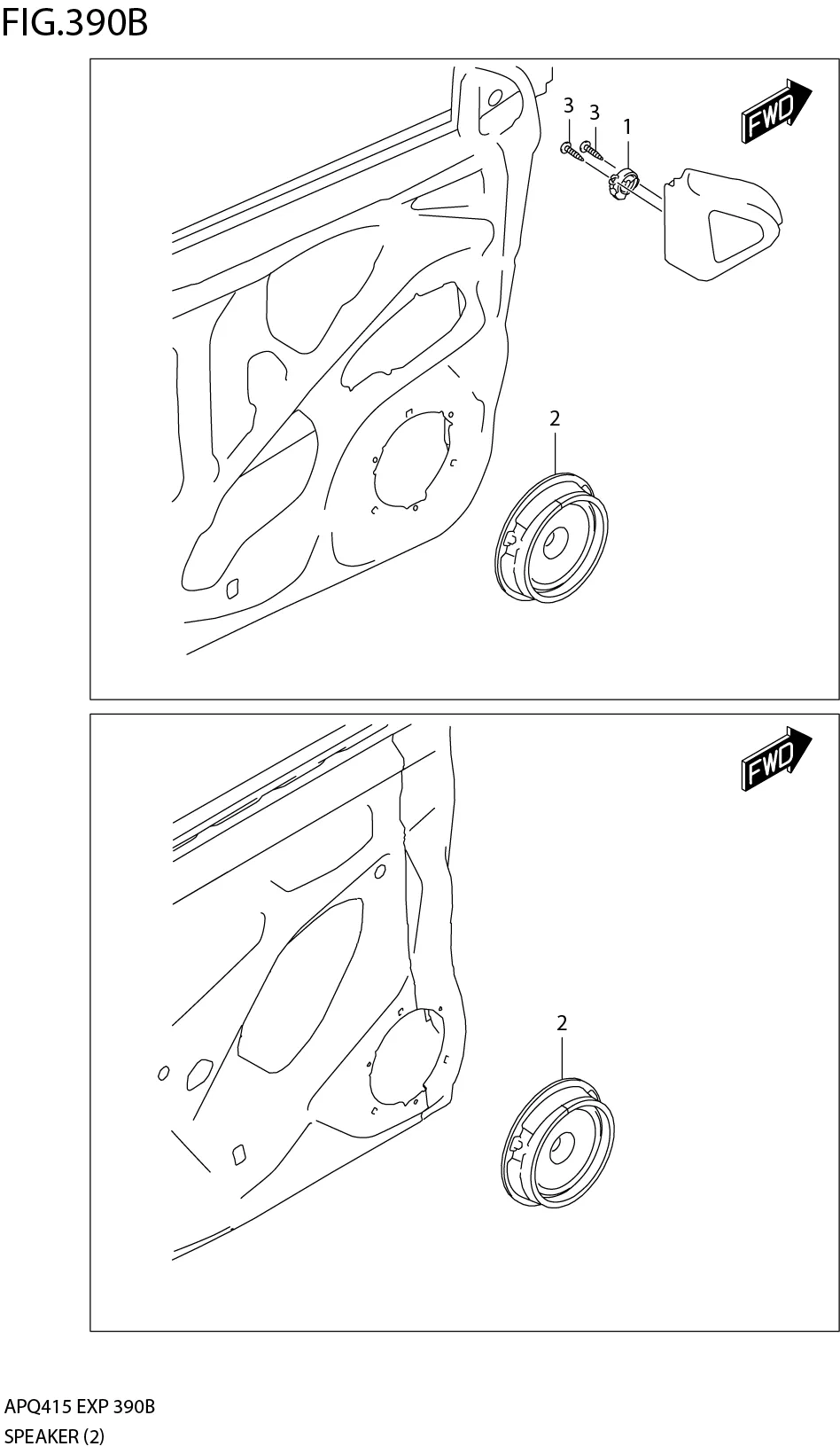 FIG.390B

3
3
1
FWD

2

FWD

2

APQ415 EXP 390B
SPEAKER (2)