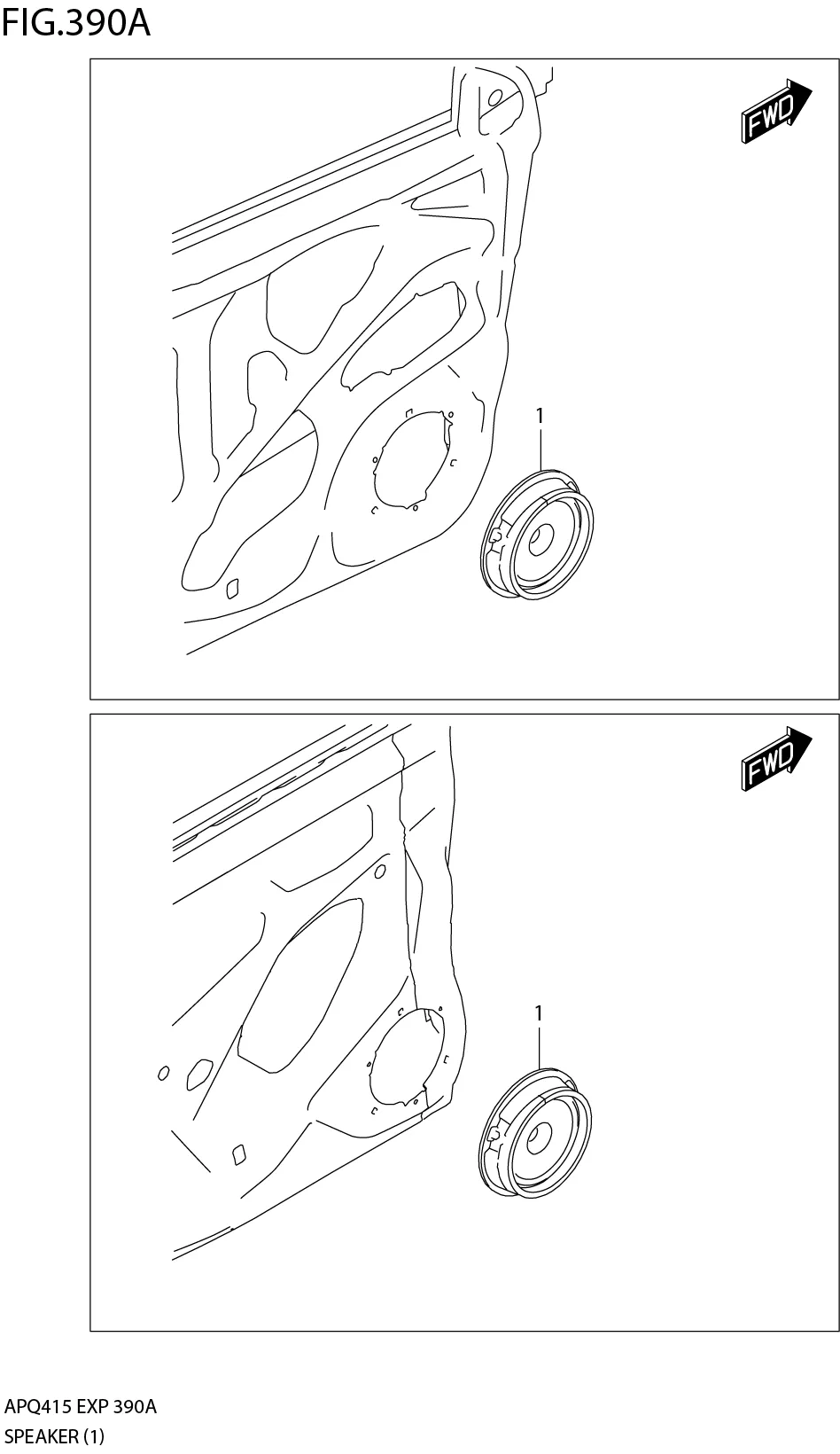 FIG.390A

FWD

1

FWD

1

APQ415 EXP 390A
SPEAKER (1)