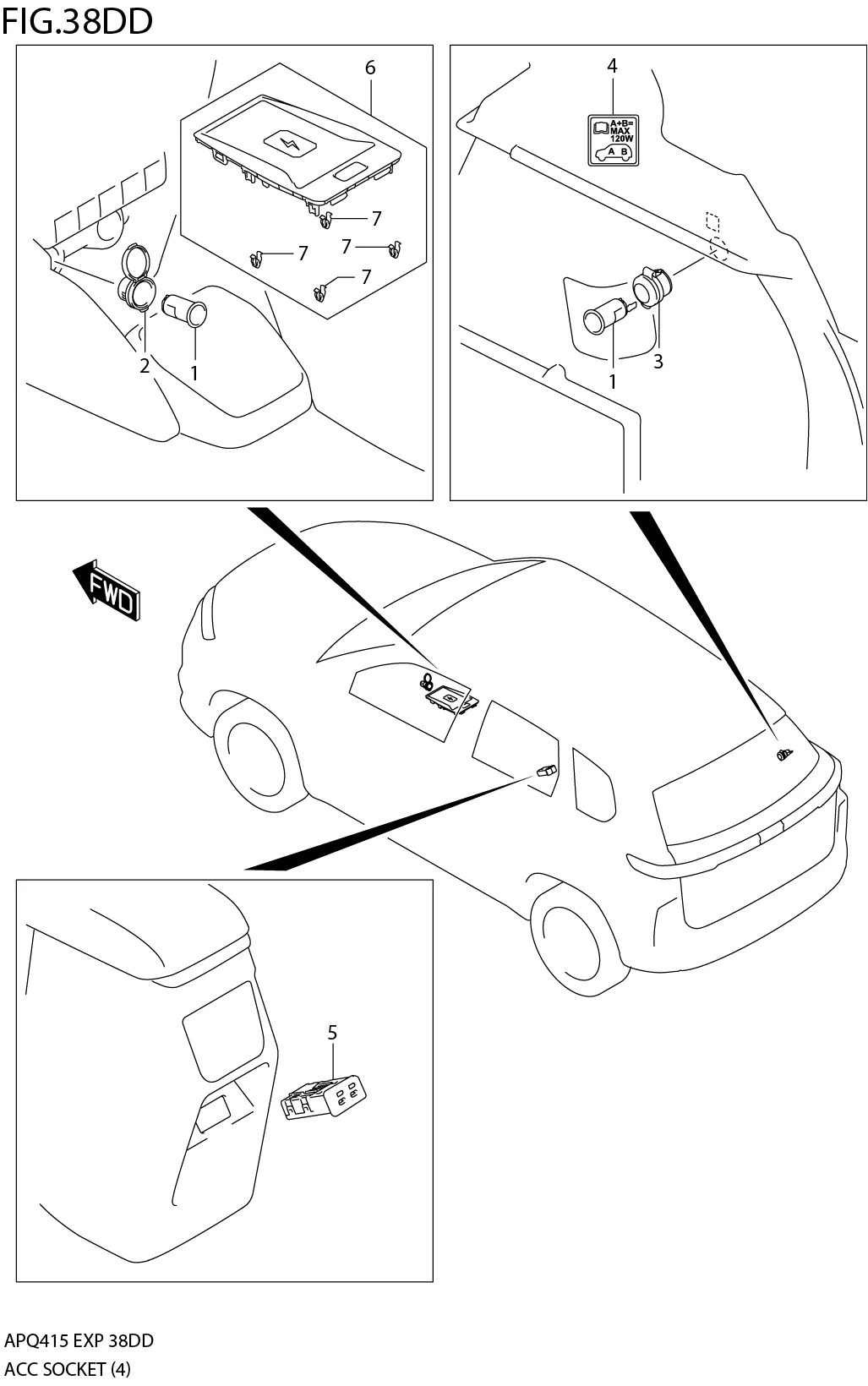 FIG.38DD

6

7

7

7

7

2

1

4

A+B=
MAX
120W
A B

1

3

FWD

5

APQ415 EXP 38DD
ACC SOCKET (4)