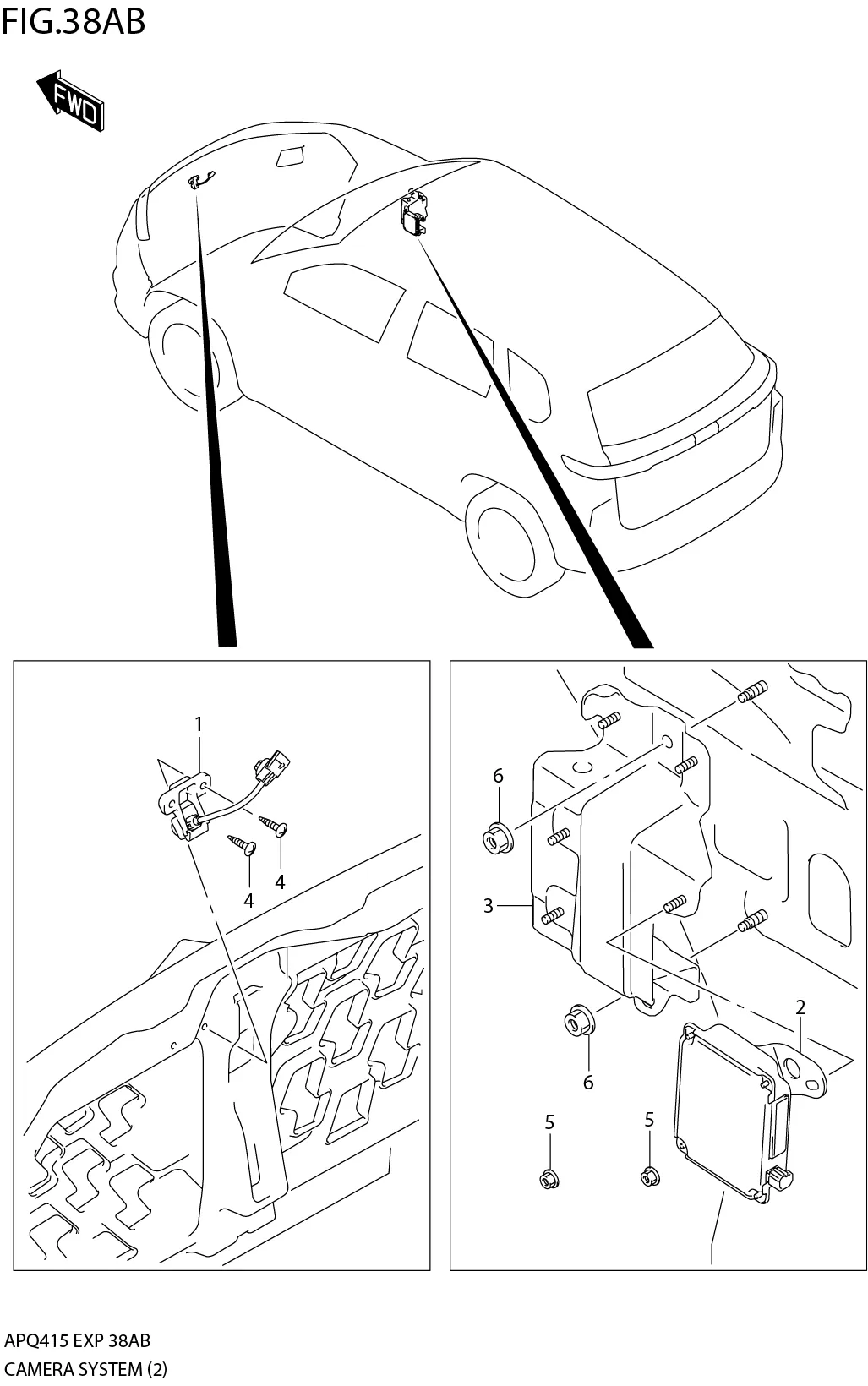 FIG.38AB

FWD

1

4

4

6

3

6

2

5

5

APQ415 EXP 38AB
CAMERA SYSTEM (2)