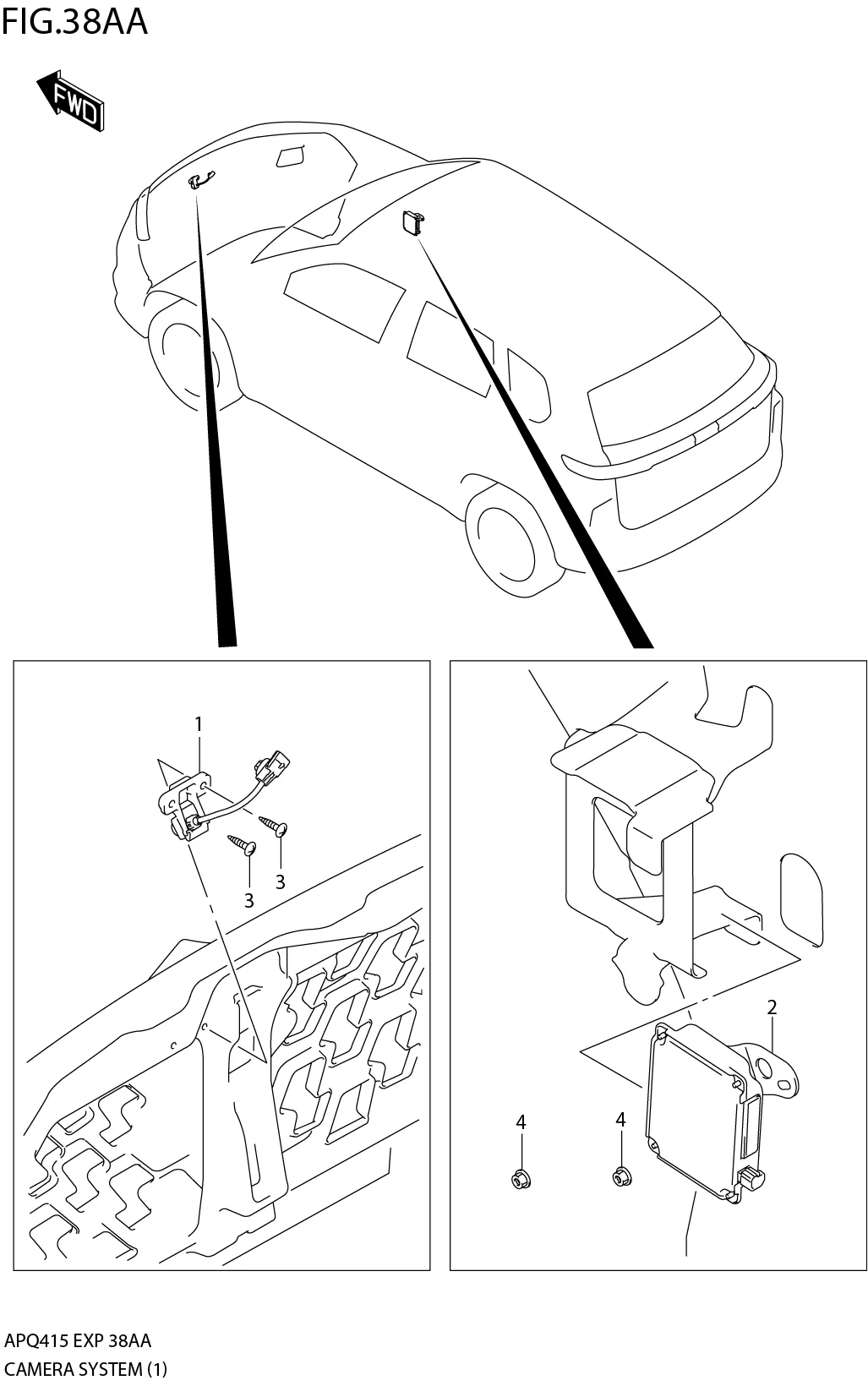 FIG.38AA

FWD

1

3

3

2

4

4

APQ415 EXP 38AA
CAMERA SYSTEM (1)