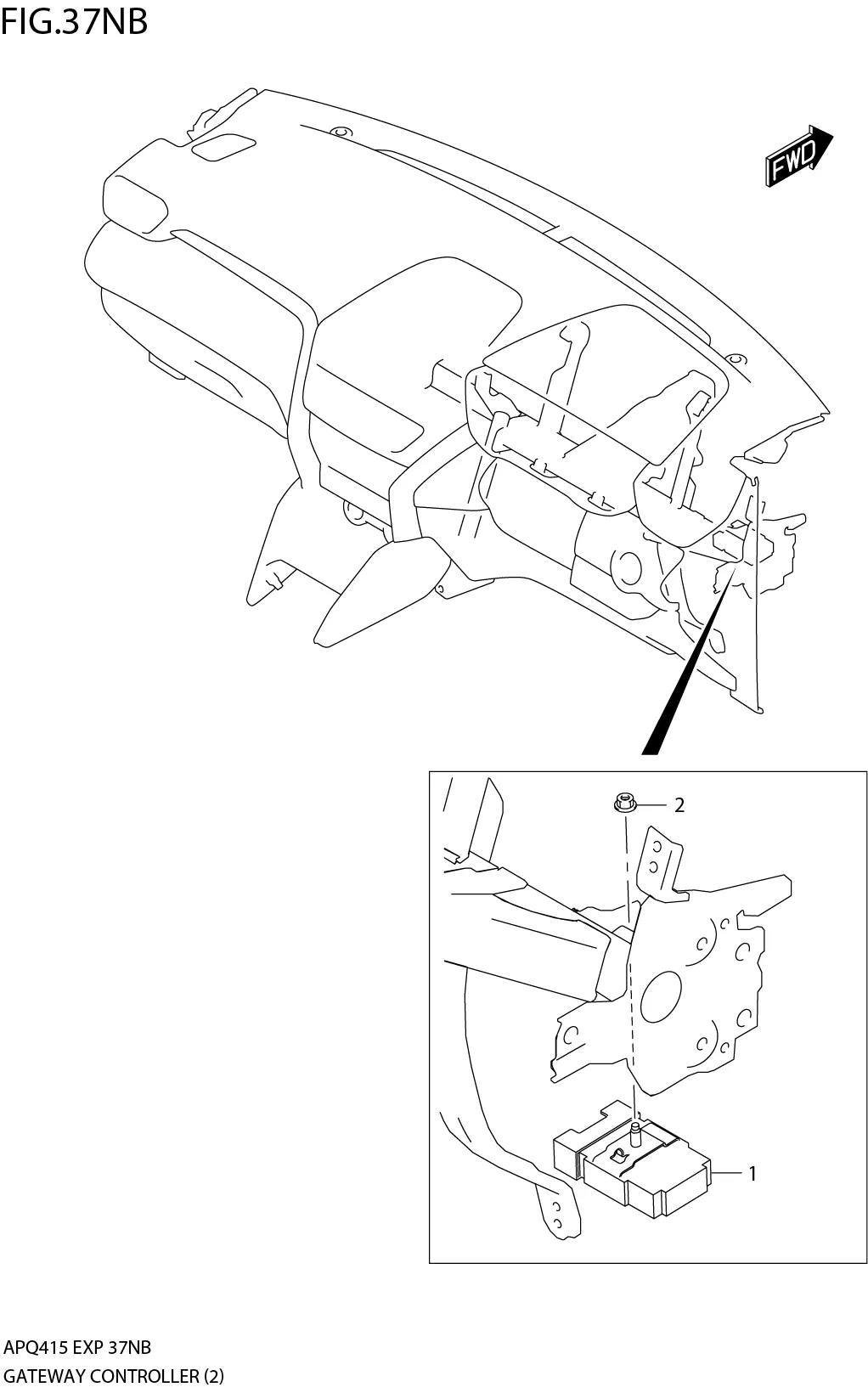 FIG.37NB

FWD

2

1

APQ415 EXP 37NB
GATEWAY CONTROLLER (2)