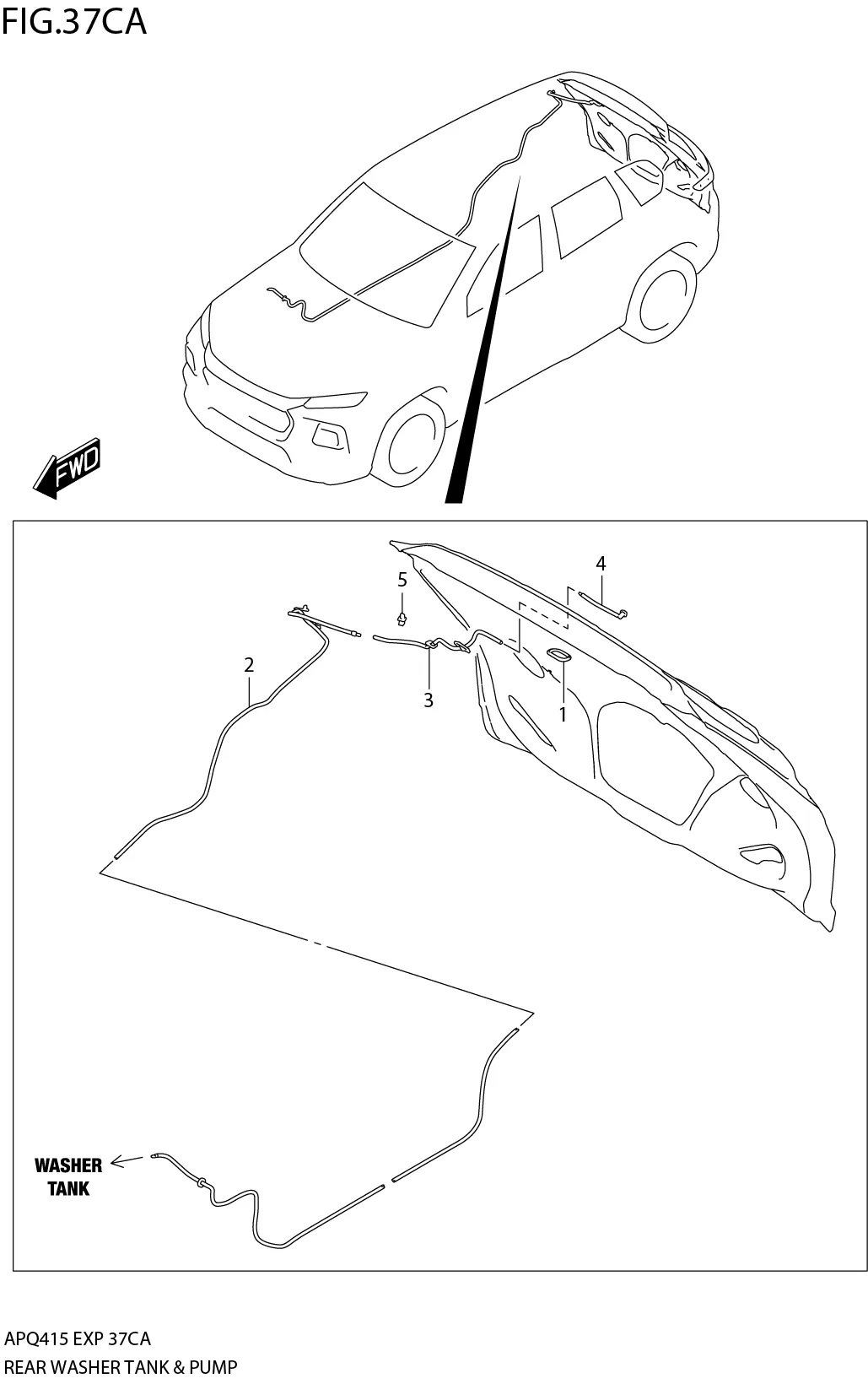 FIG.37CA

FWD

4

5

2

3

1

WASHER TANK

APQ415 EXP 37CA
REAR WASHER TANK & PUMP