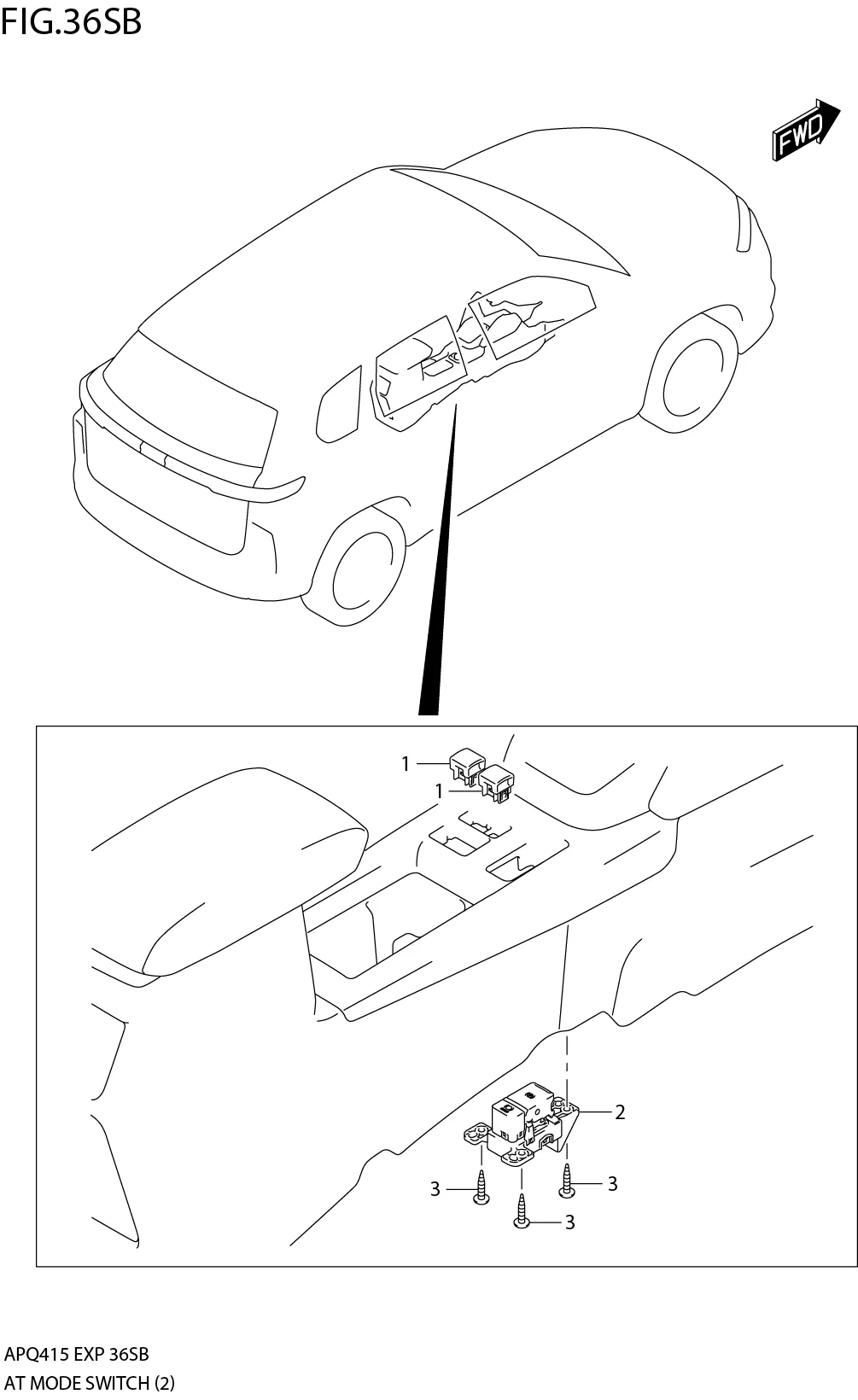 FIG.36SB

FWD

1
1
2
3
3
3

APQ415 EXP 36SB
AT MODE SWITCH (2)