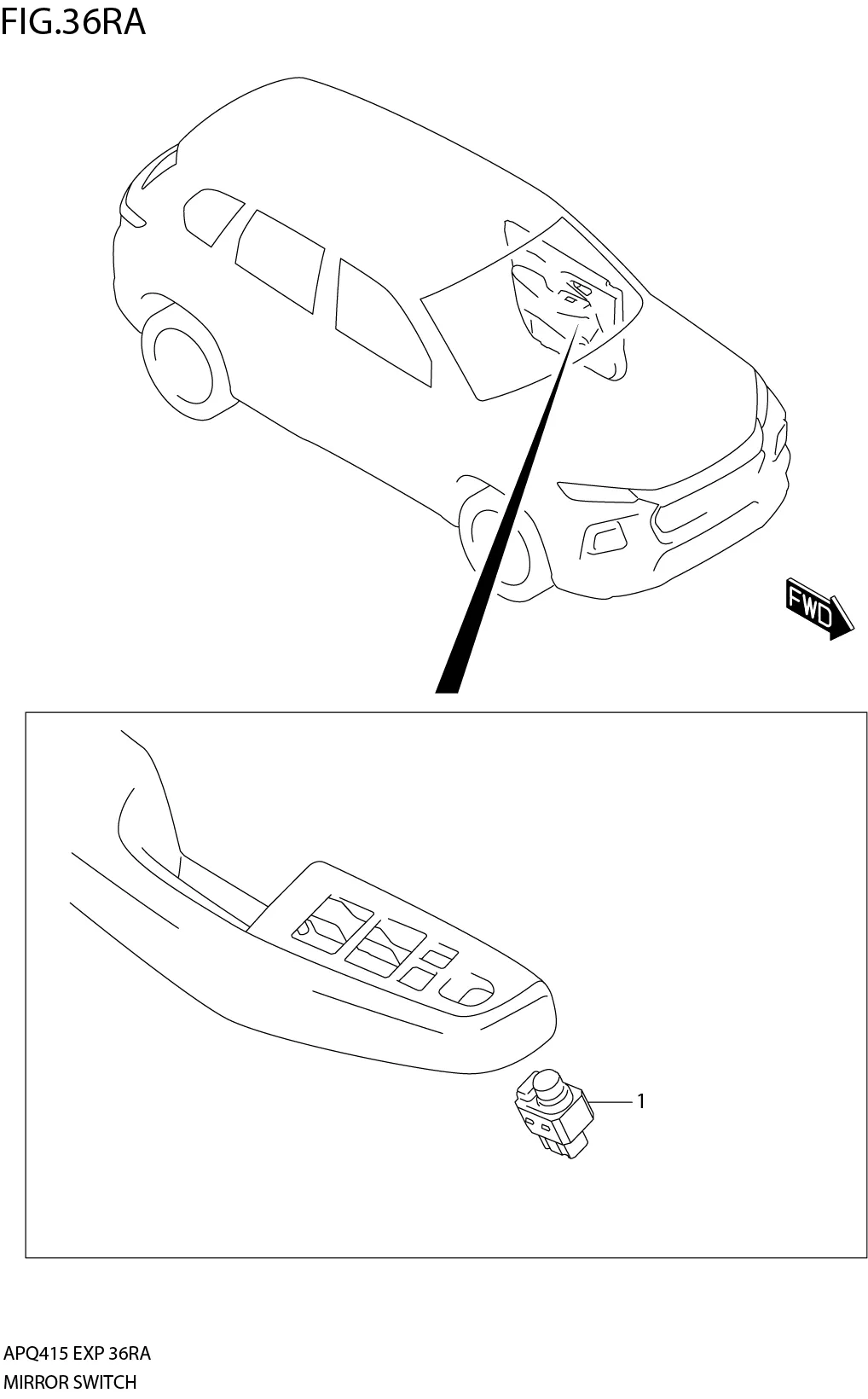 FIG.36RA

FWD

1

APQ415 EXP 36RA
MIRROR SWITCH