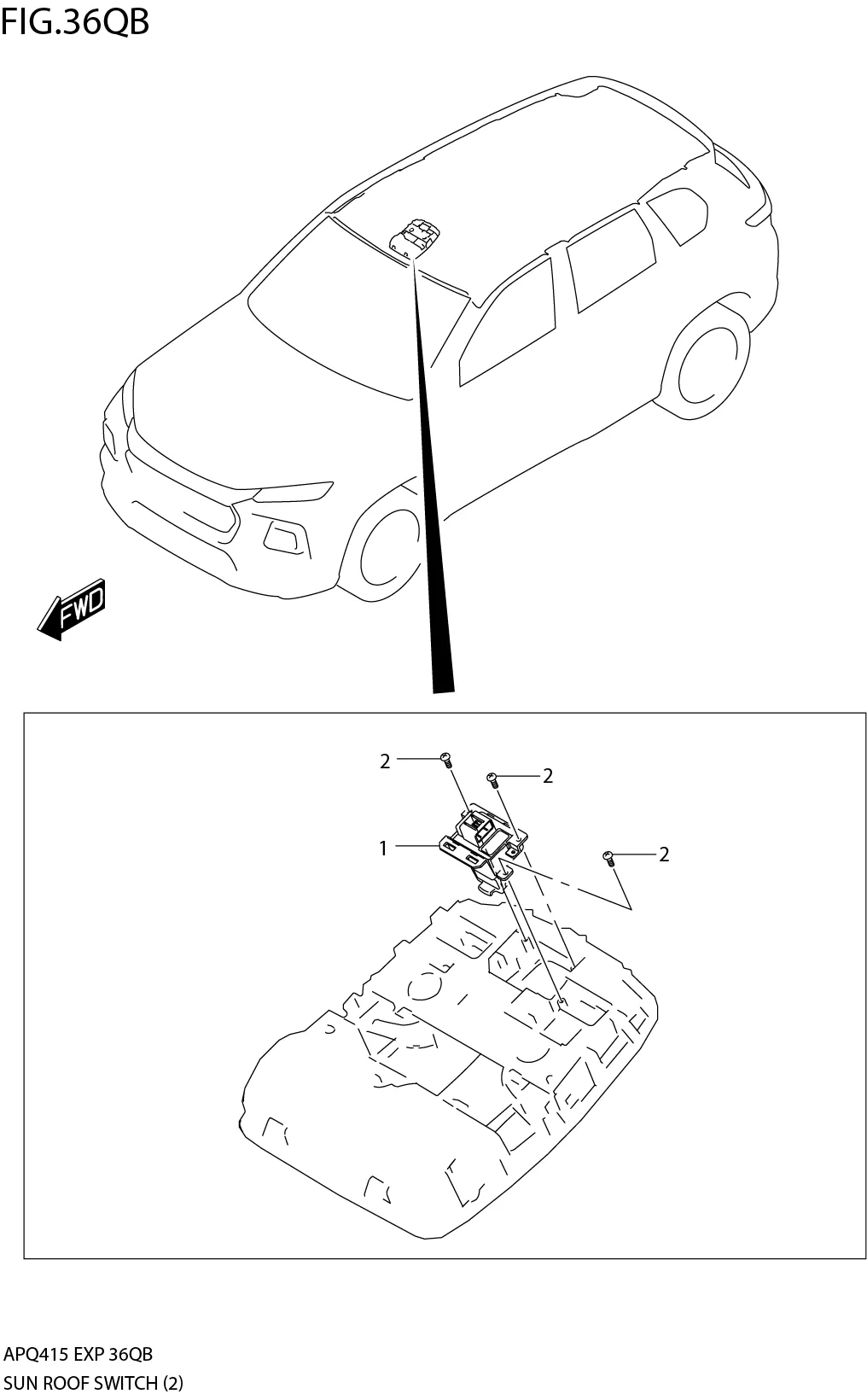 FIG.36QB

FWD

2
2
1
2

APQ415 EXP 36QB
SUN ROOF SWITCH (2)