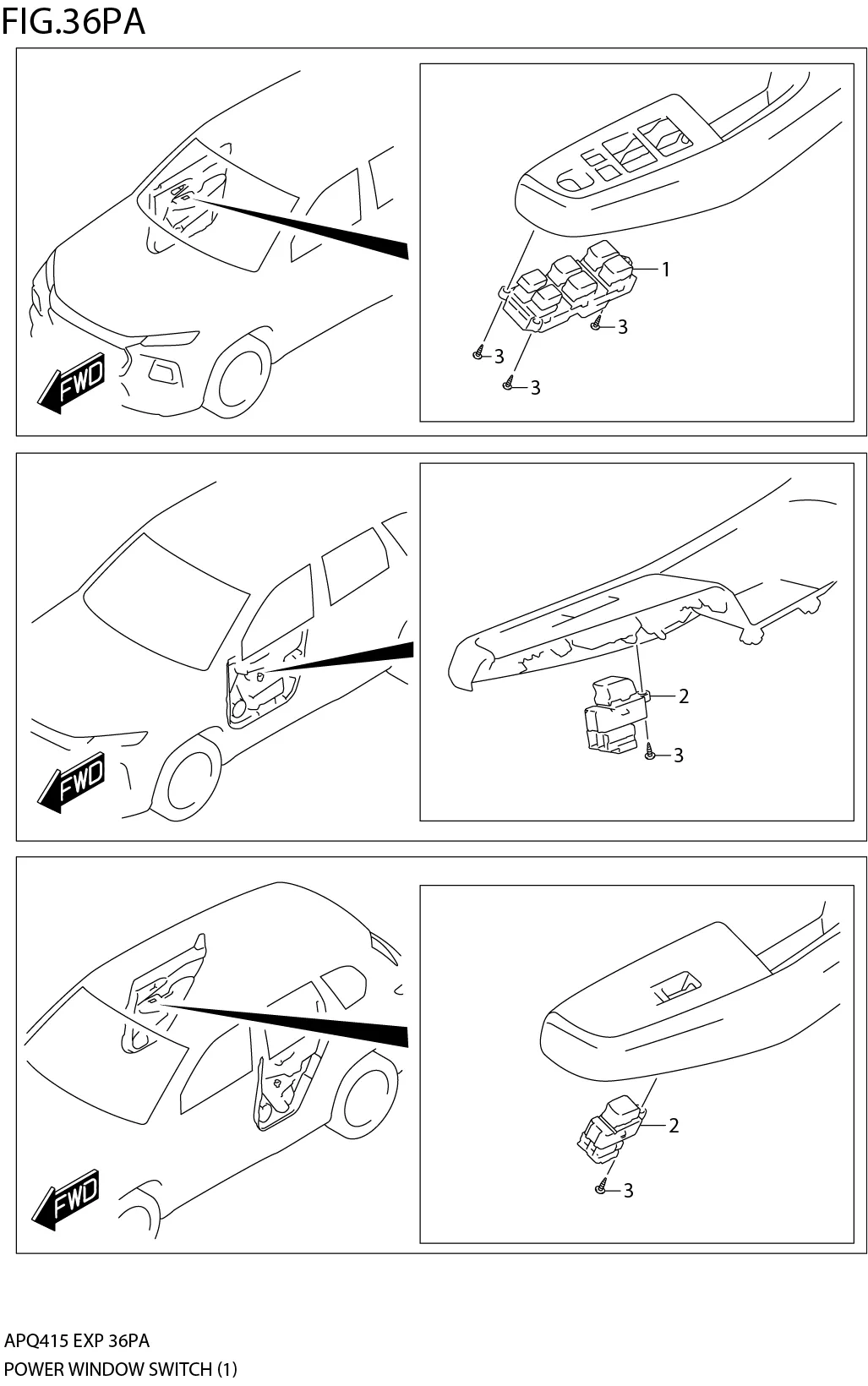 FIG.36PA

FWD

1

3

3

3

FWD

2

3

FWD

2

3

APQ415 EXP 36PA
POWER WINDOW SWITCH (1)