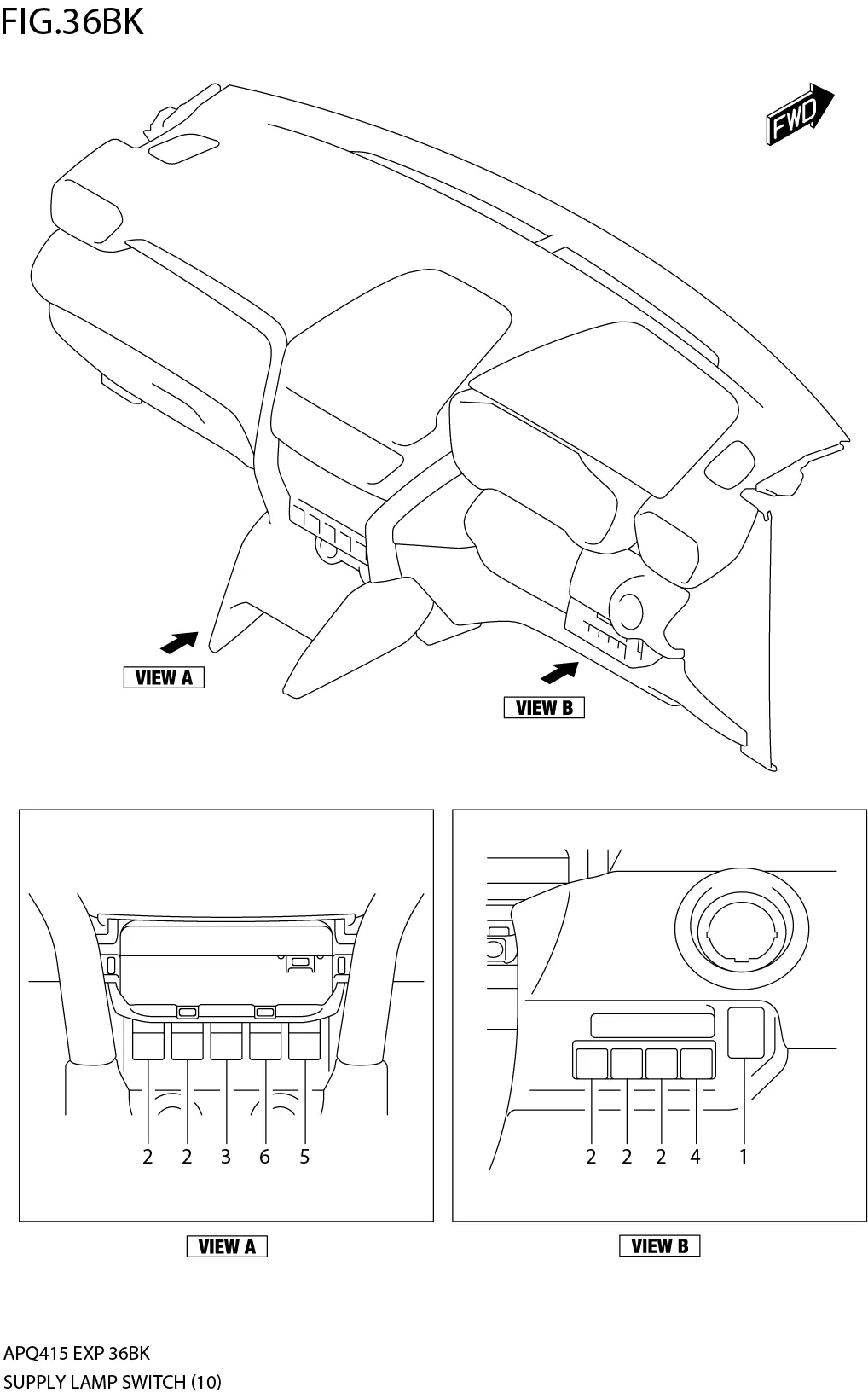 FIG.36BK

FWD

VIEW A

VIEW B

2 2 3 6 5

2 2 2 4 1

VIEW A

VIEW B

APQ415 EXP 36BK
SUPPLY LAMP SWITCH (10)