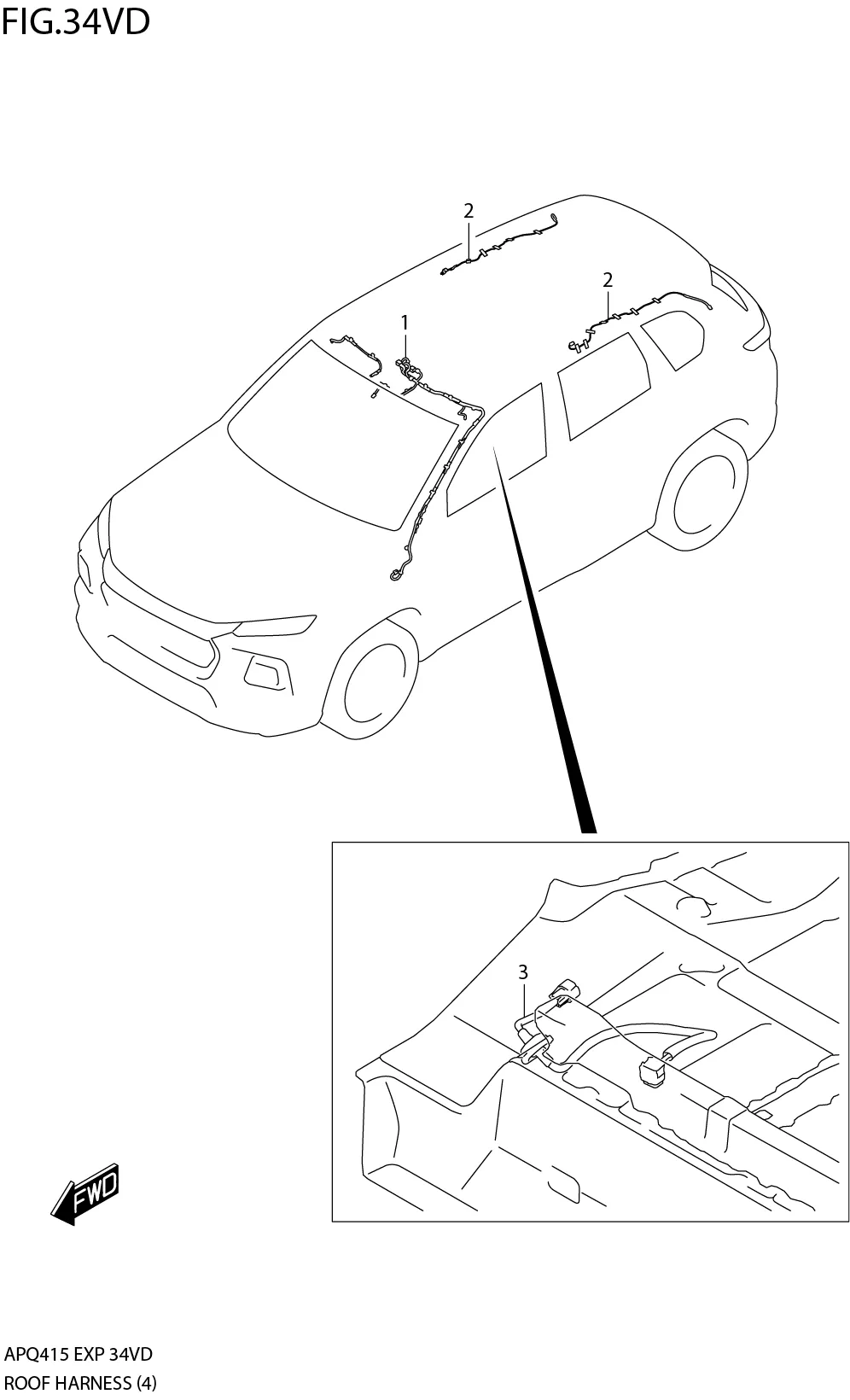 FIG.34VD

2

2

1

3

FWD

APQ415 EXP 34VD
ROOF HARNESS (4)