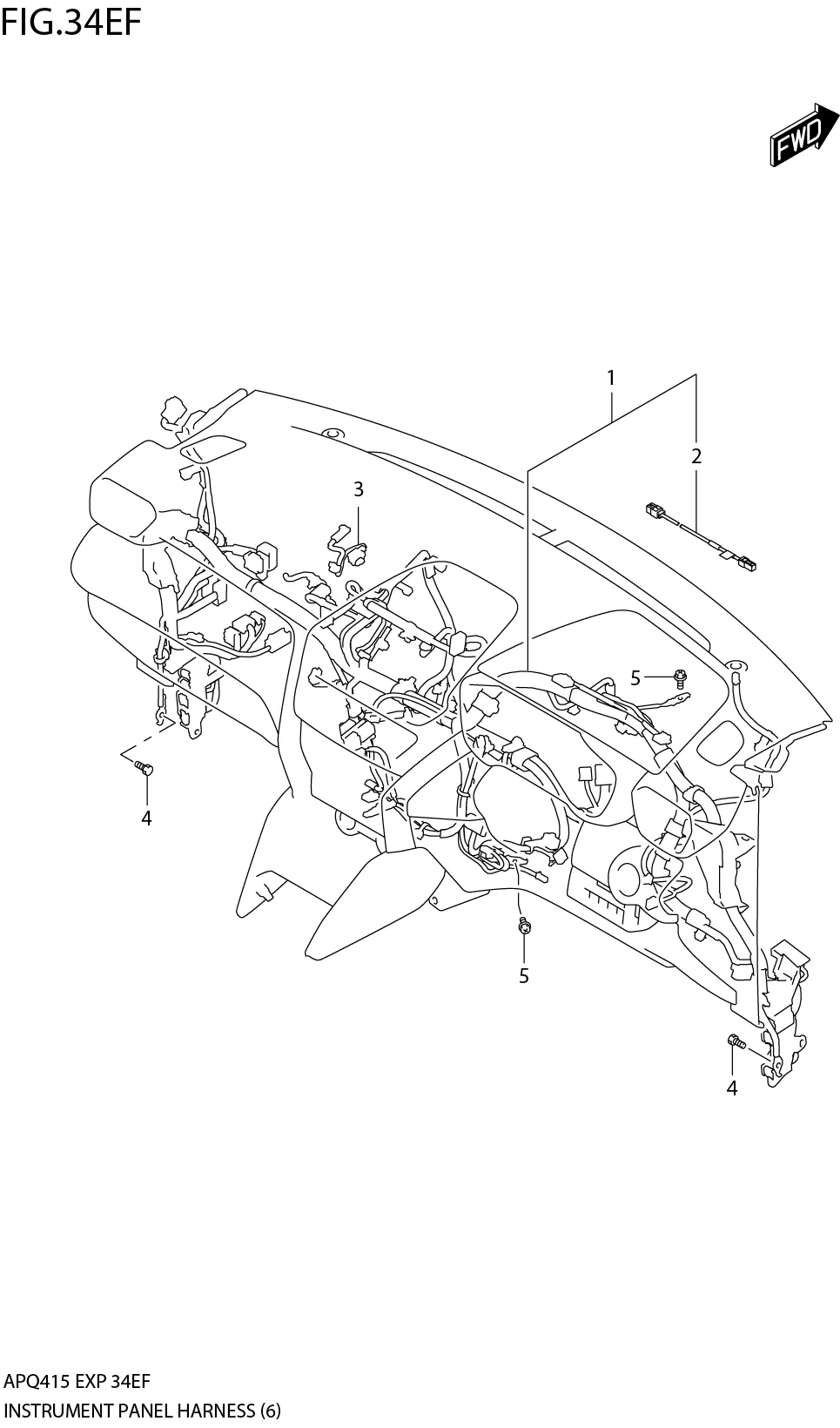 FIG.34EF

FWD

1

2

3

5

4

5

4

APQ415 EXP 34EF

INSTRUMENT PANEL HARNESS (6)