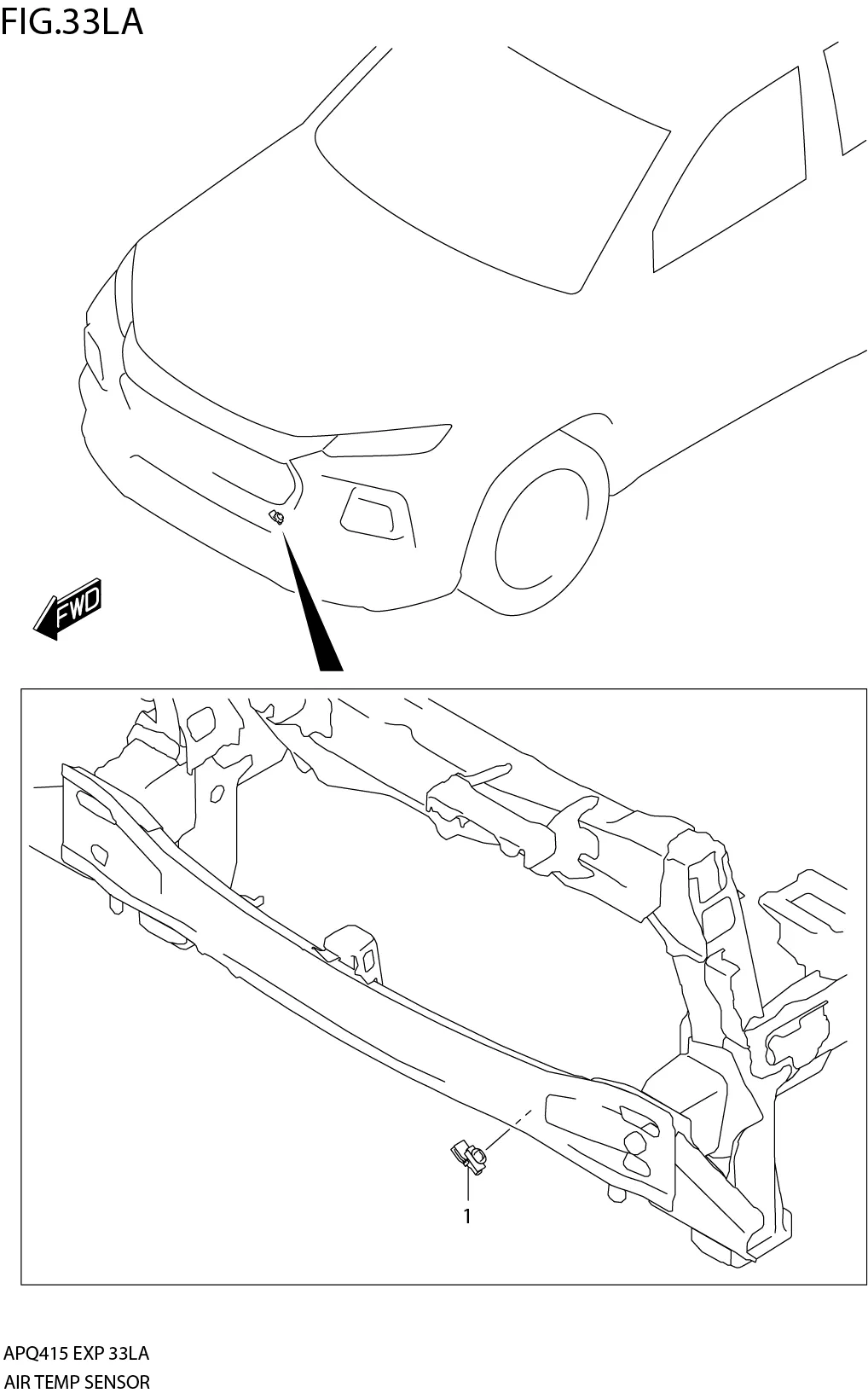 FIG.33LA

FWD

1

APQ415 EXP 33LA
AIR TEMP SENSOR