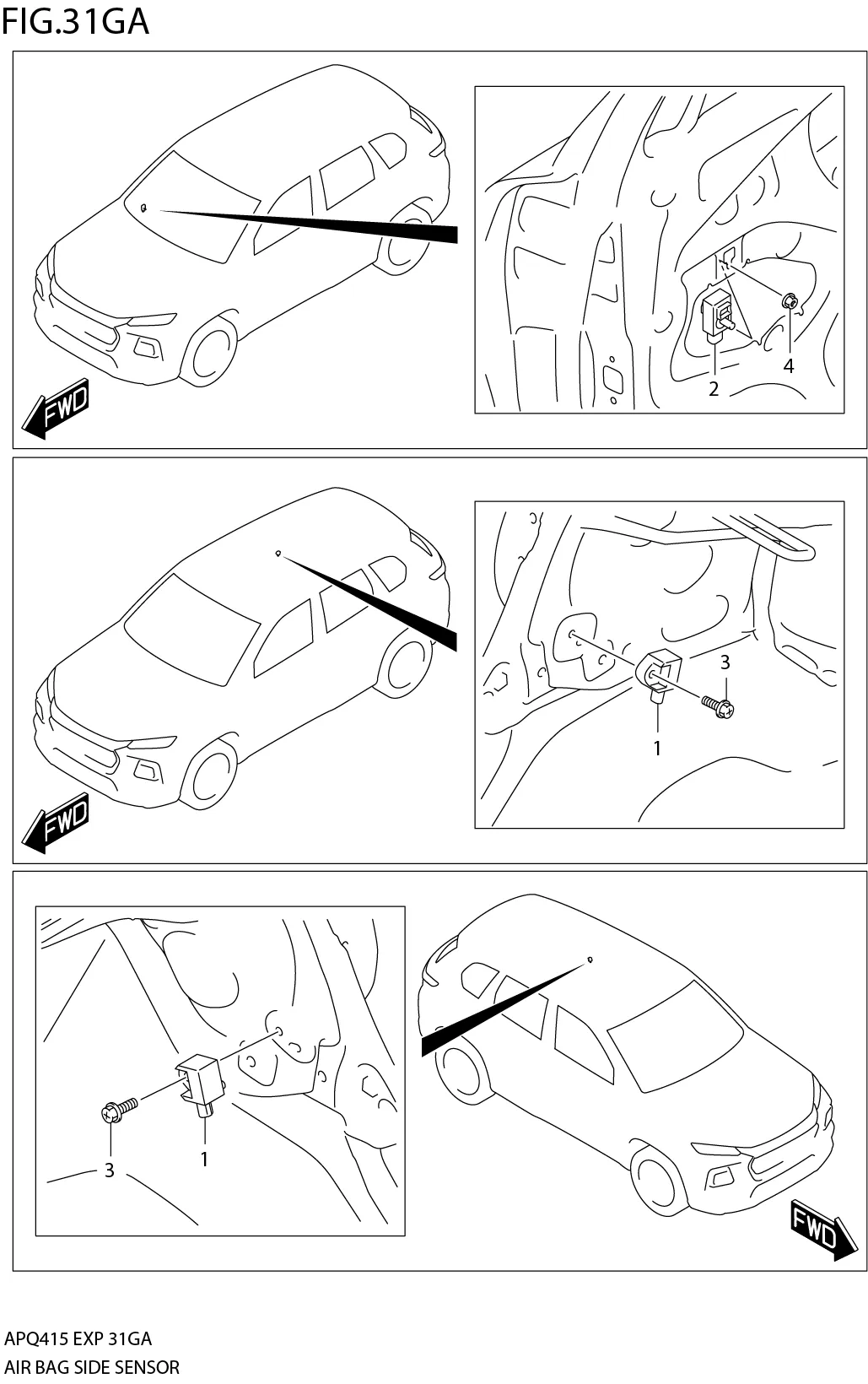 FIG.31GA

FWD

2

4

FWD

3

1

3

1

FWD

APQ415 EXP 31GA
AIR BAG SIDE SENSOR