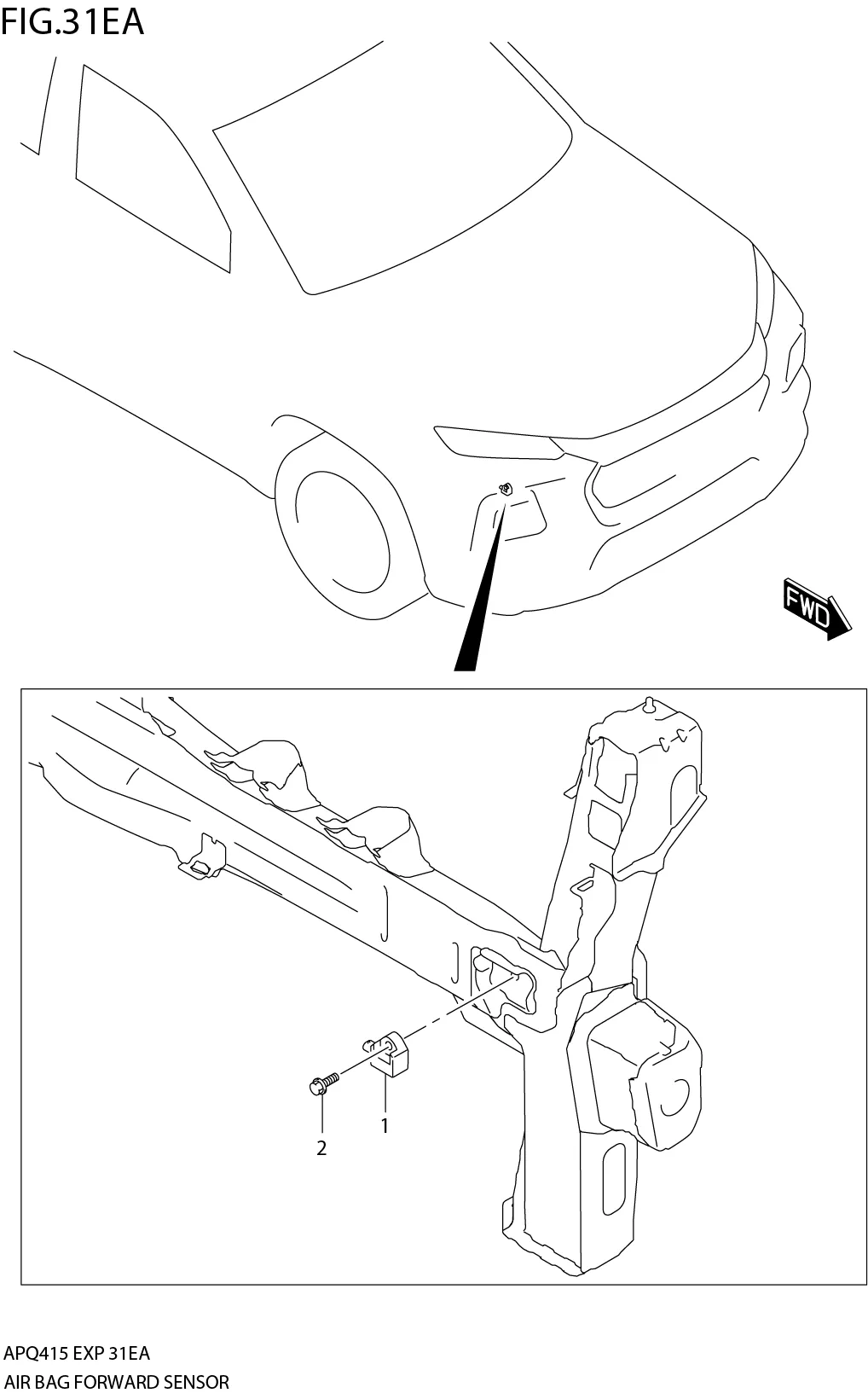 FIG.31EA

FWD

1

2

APQ415 EXP 31EA
AIR BAG FORWARD SENSOR