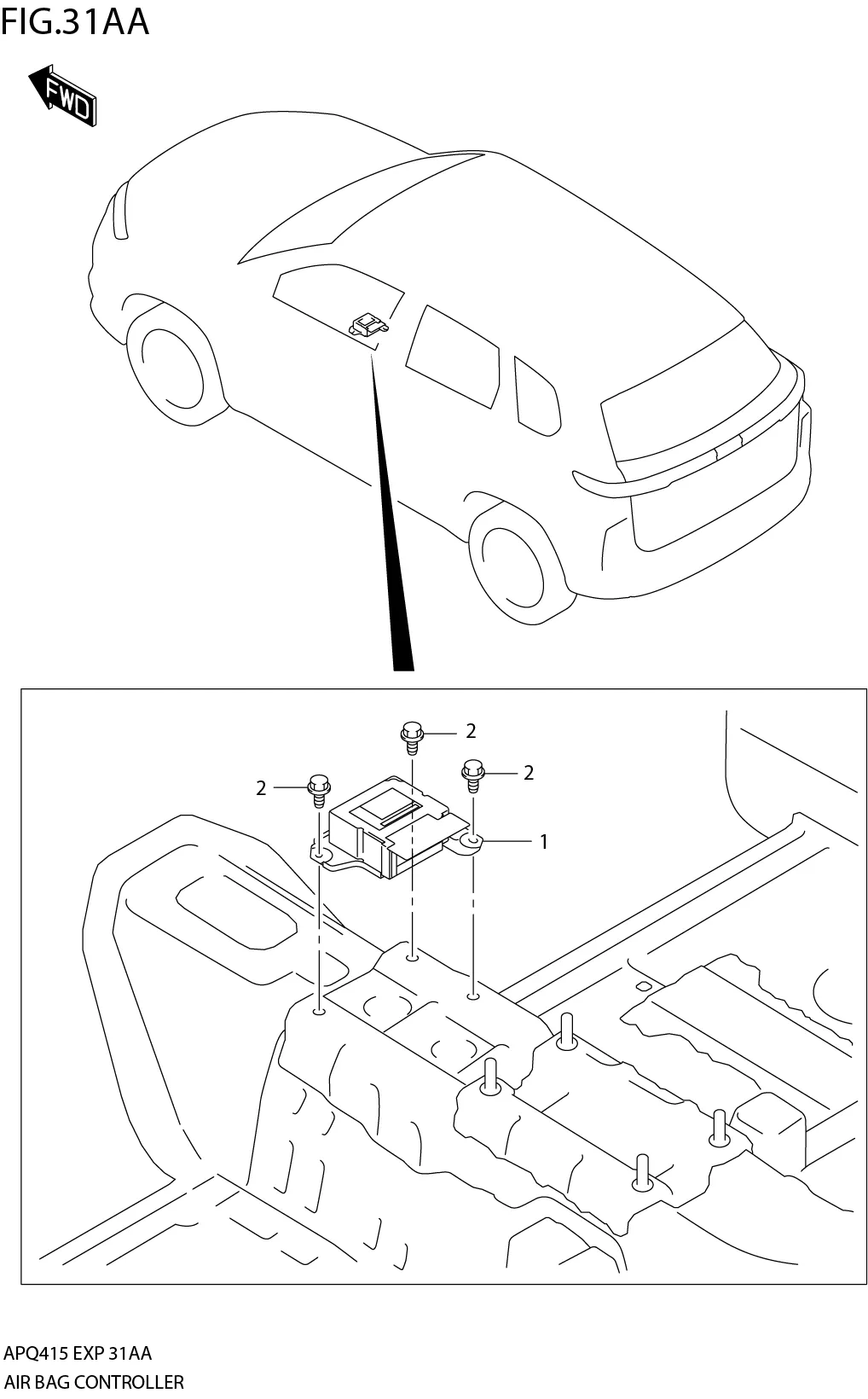 FIG.31AA

FWD

2

2

2

1

APQ415 EXP 31AA
AIR BAG CONTROLLER