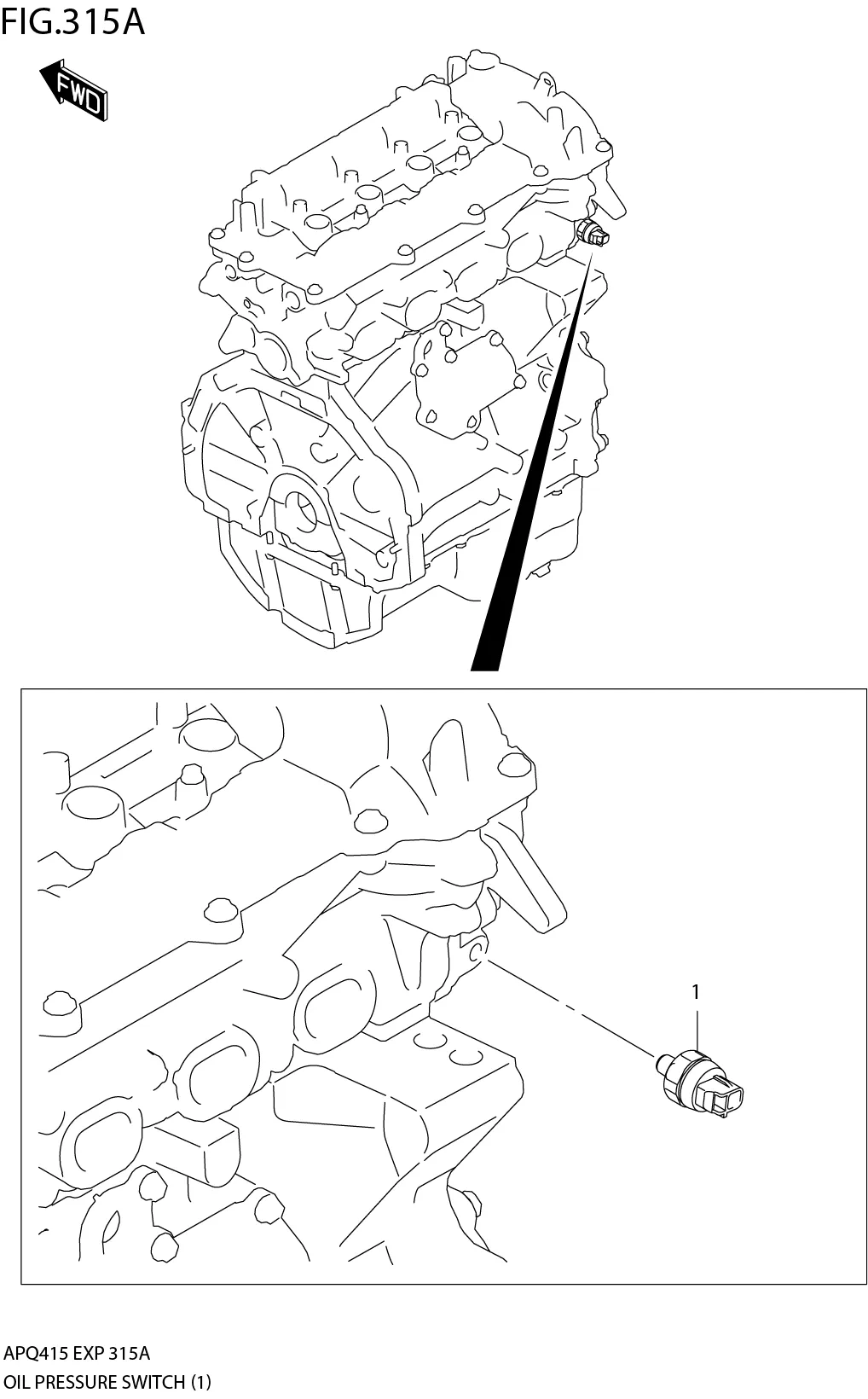 FIG.315A

FWD

1

APQ415 EXP 315A
OIL PRESSURE SWITCH (1)