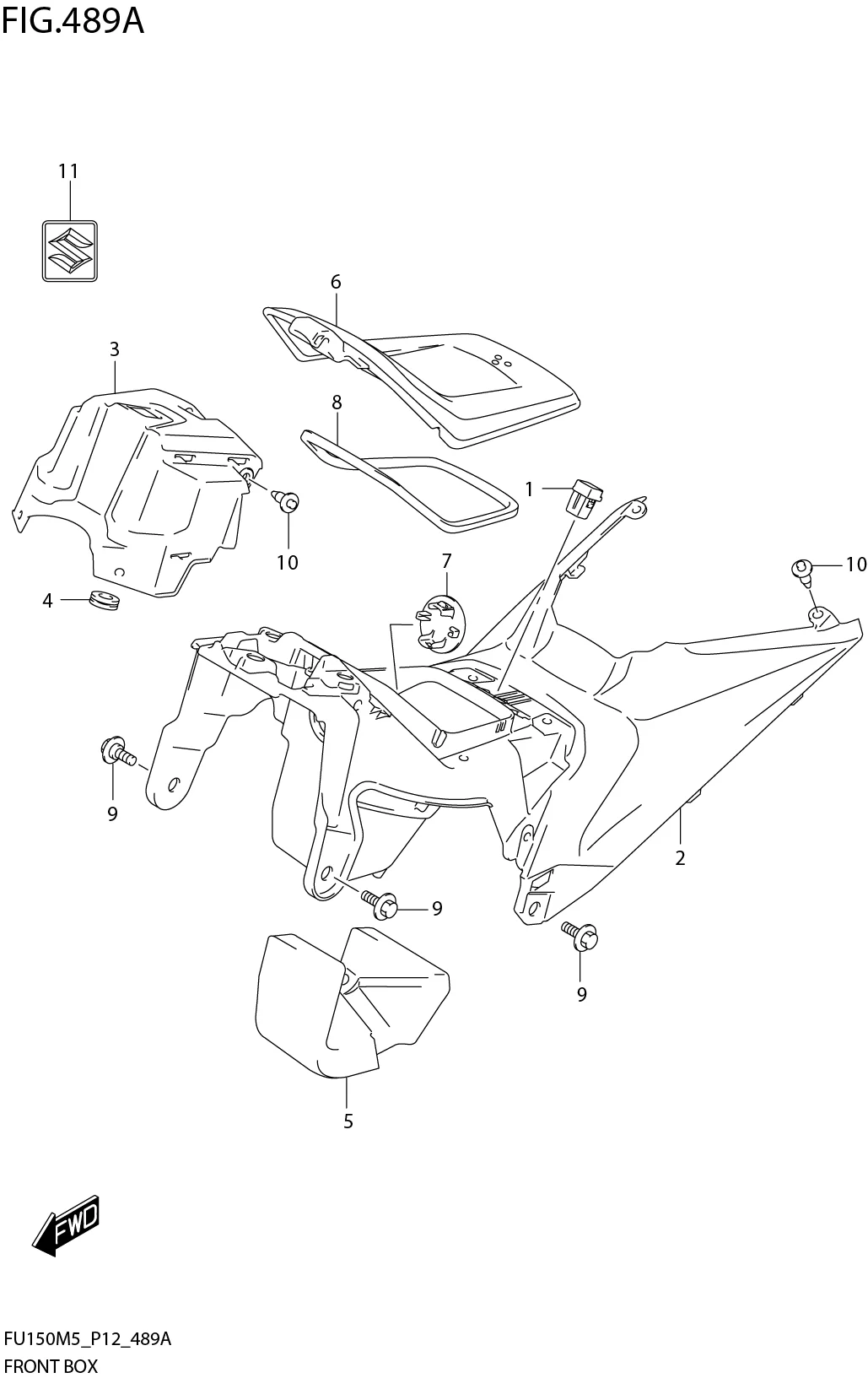 FIG.489A

11

6

3

8

1

10

7

10

4

9

2

9

9

5

FWD

FU150M5_P12_489A
FRONT BOX