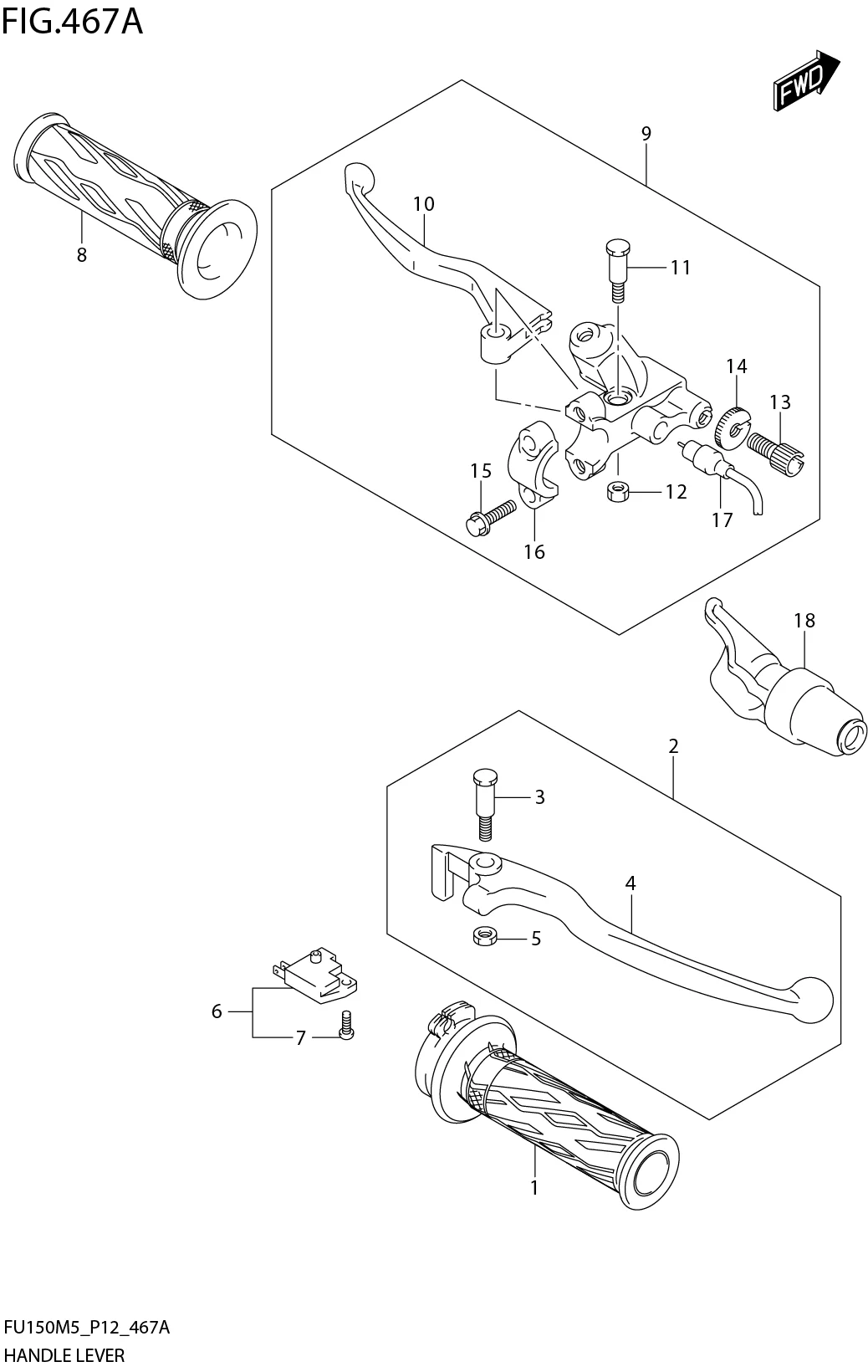 FIG.467A

FWD

9
10
8
11
14
13
15
12
17
16
18
2
3
4
5
6
7
1

FU150M5_P12_467A
HANDLE LEVER