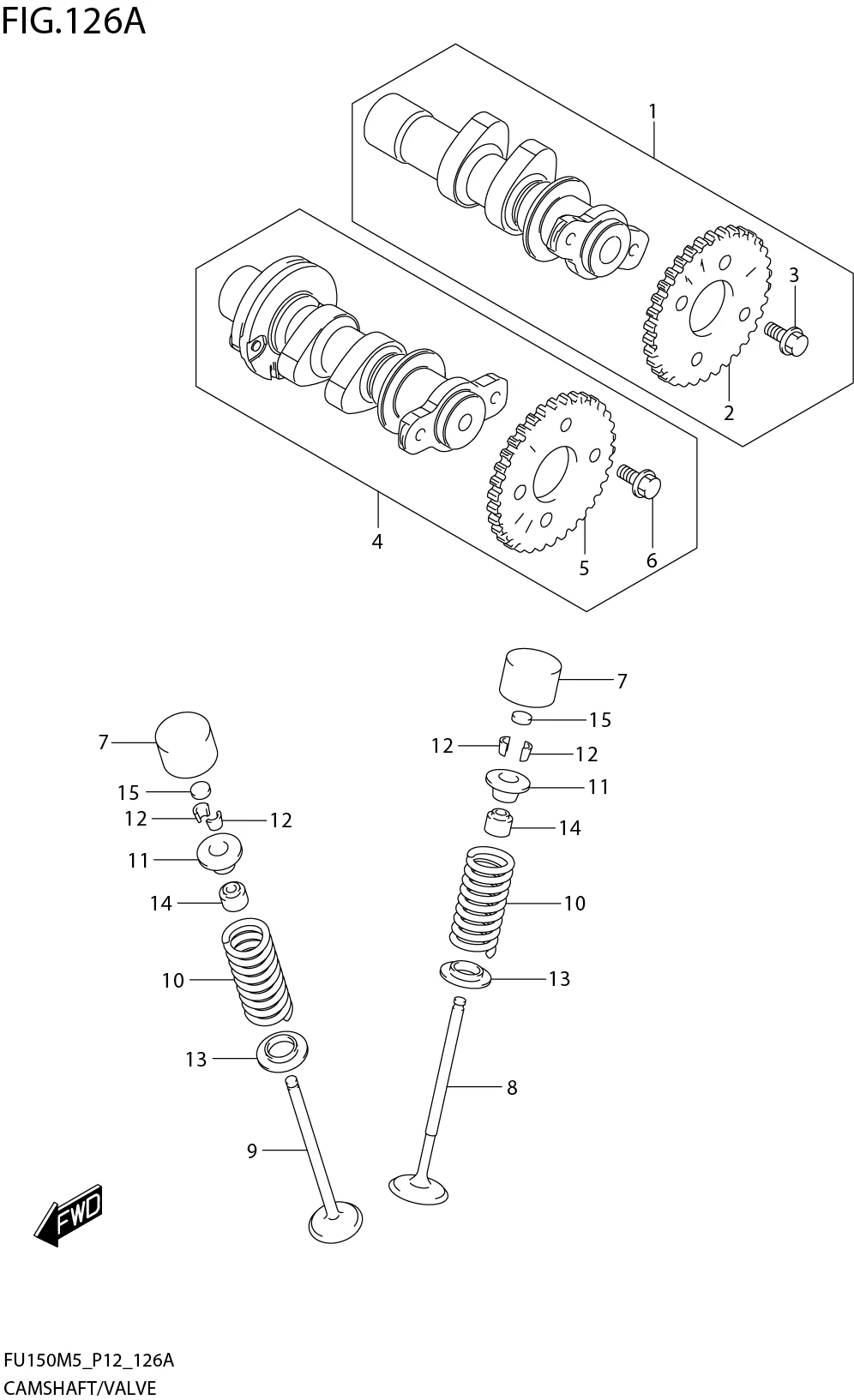 FIG.126A

1

3

2

4

5

6

7

15

12

12

11

14

10

13

8

7

15

12

12

11

14

10

13

9

FWD

FU150M5_P12_126A
CAMSHAFT/VALVE