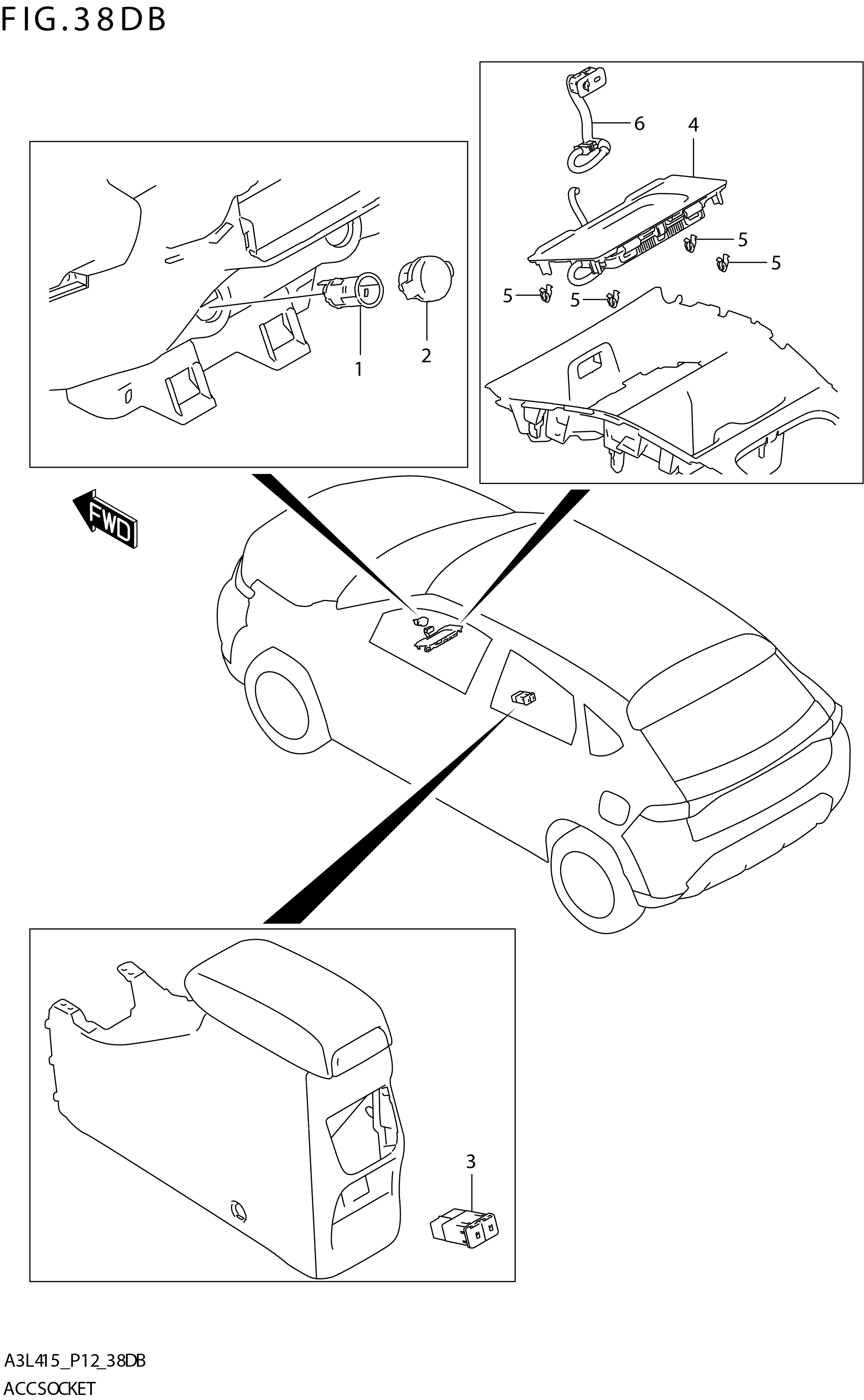 FIG.38DB

6
4
5
5
5
5

1
2

FWD

3

A3L415_P12_38DB
ACCSOCKET