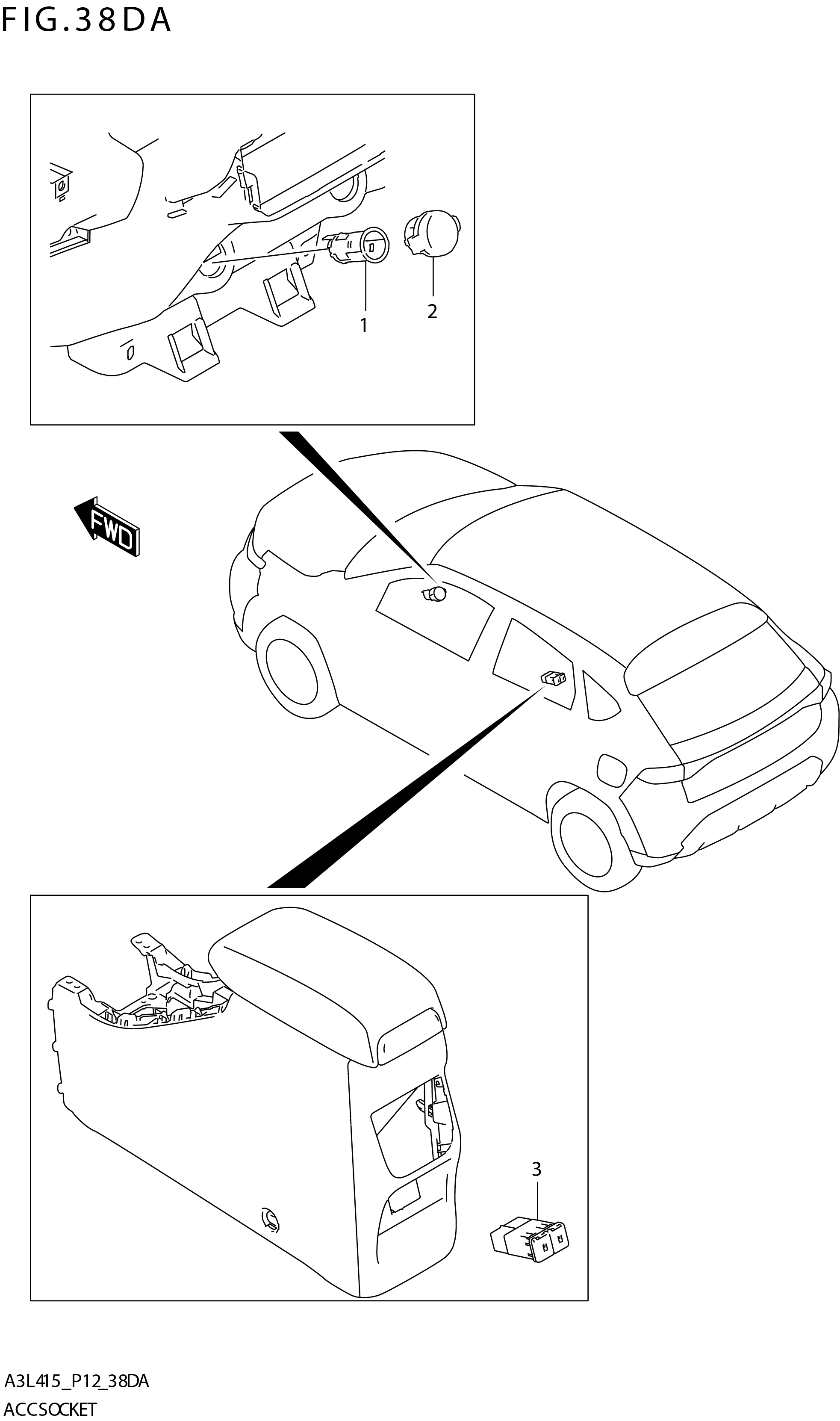 FIG.38DA

1

2

FWD

3

A3L415_P12_38DA

ACCSOCKET