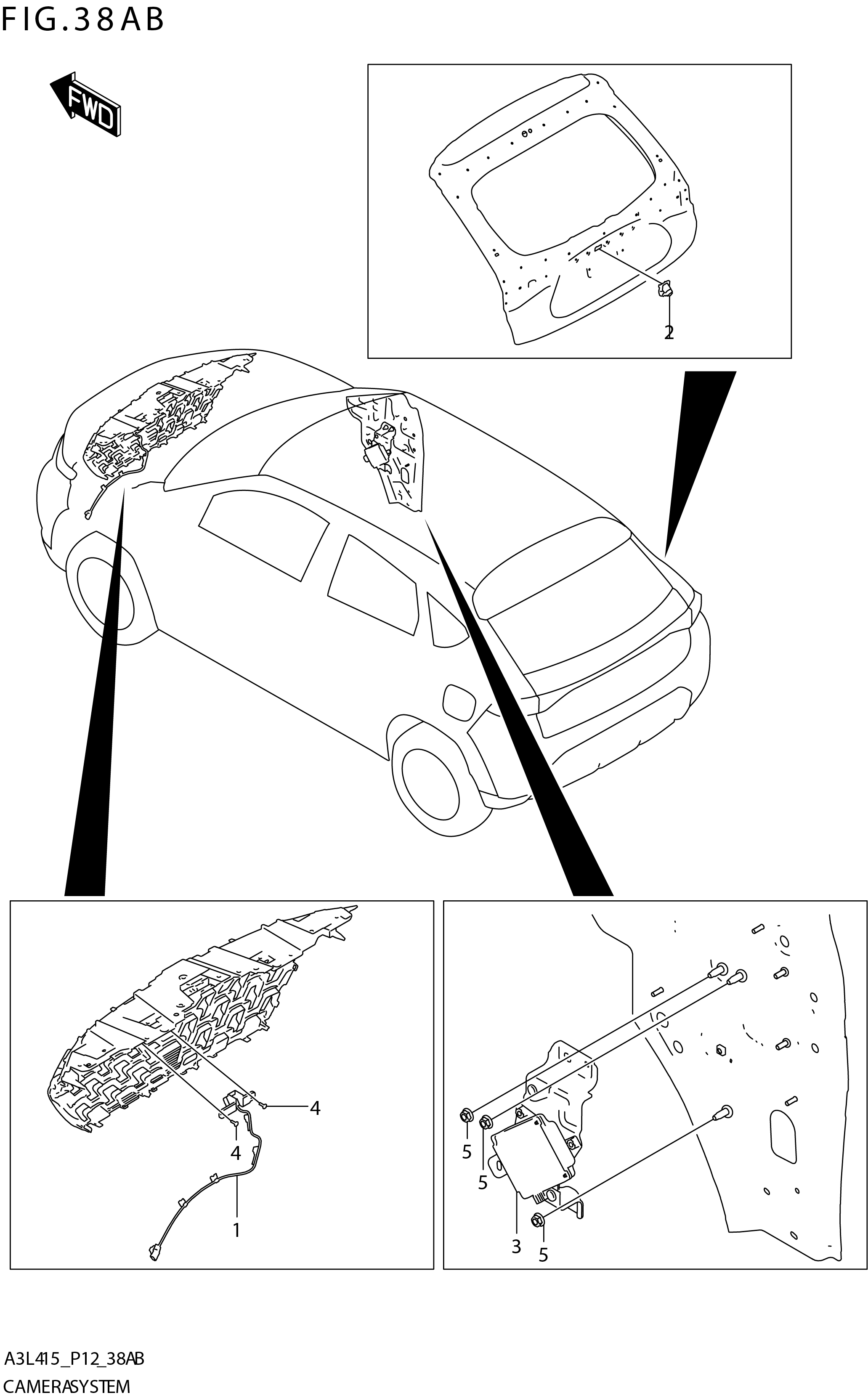 FIG.38AB

FWD

2

4

4

1

5

5

3

5

A3L415_P12_38AB
CAMERASYSTEM