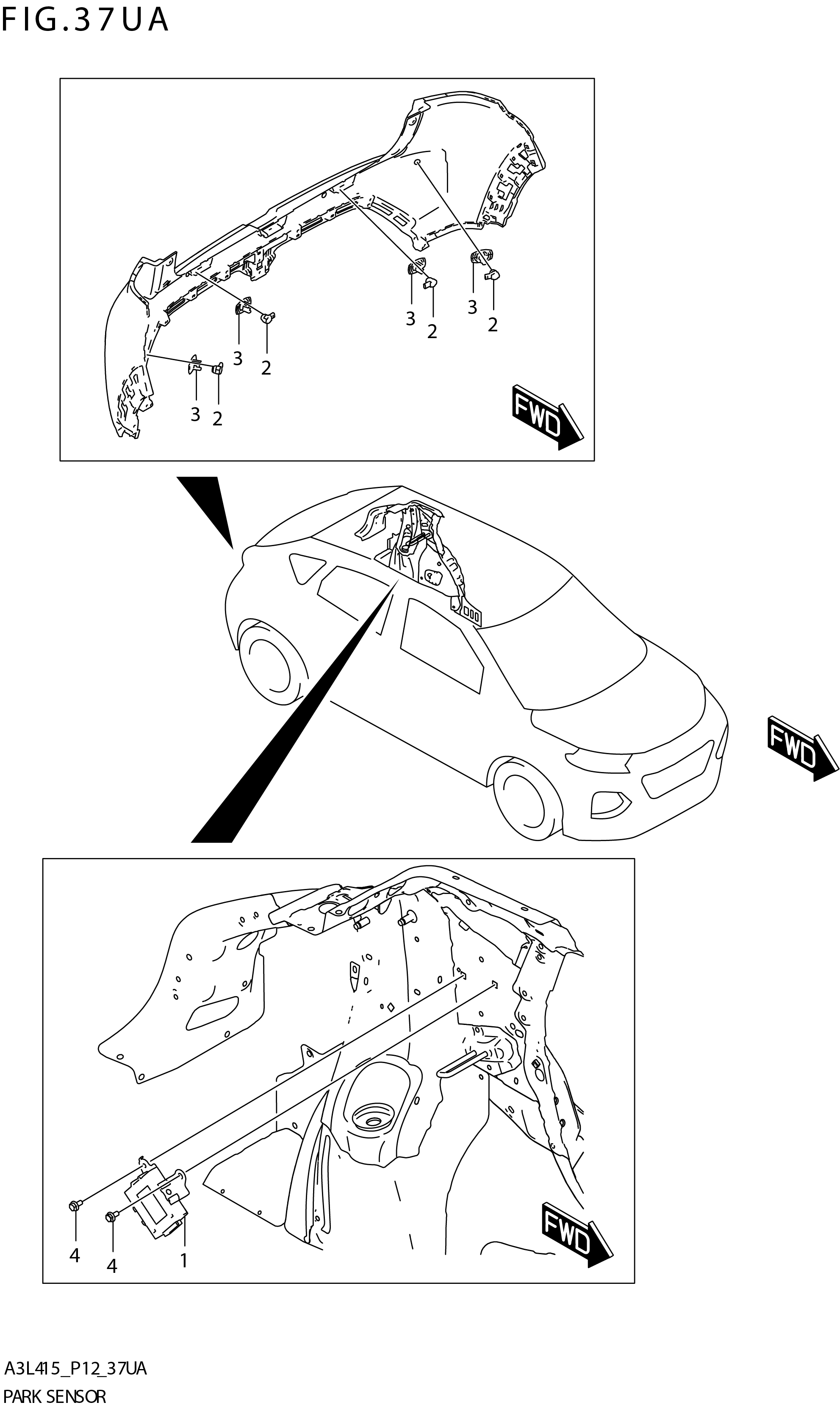 FIG.37UA

3
2
3
2
3
2
3
2
FWD

FWD

4
4
1
FWD

A3L415_P12_37UA
PARK SENSOR