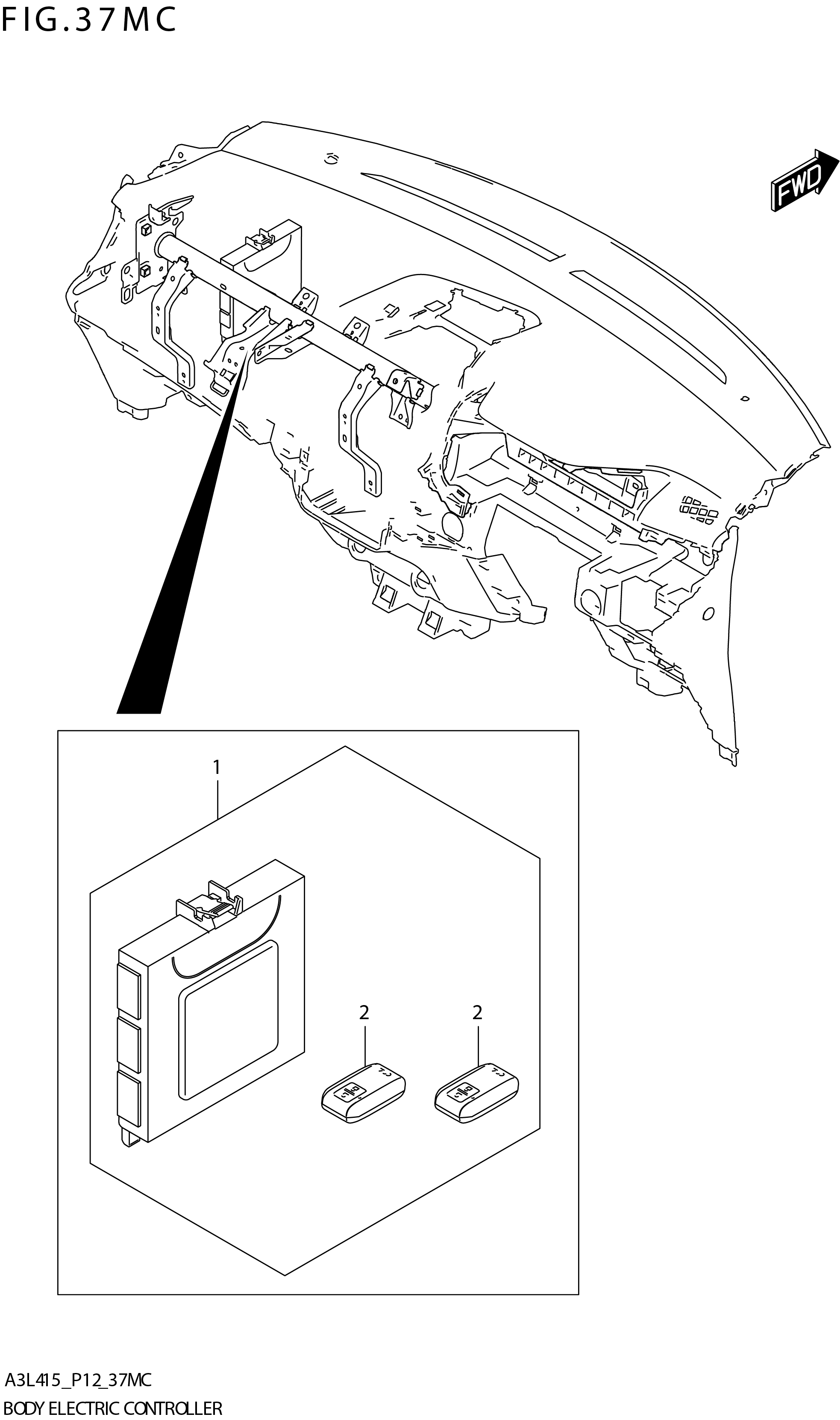 FIG.37MC

FWD

1

2

2

A3L415_P12_37MC
BODY ELECTRIC CONTROLLER