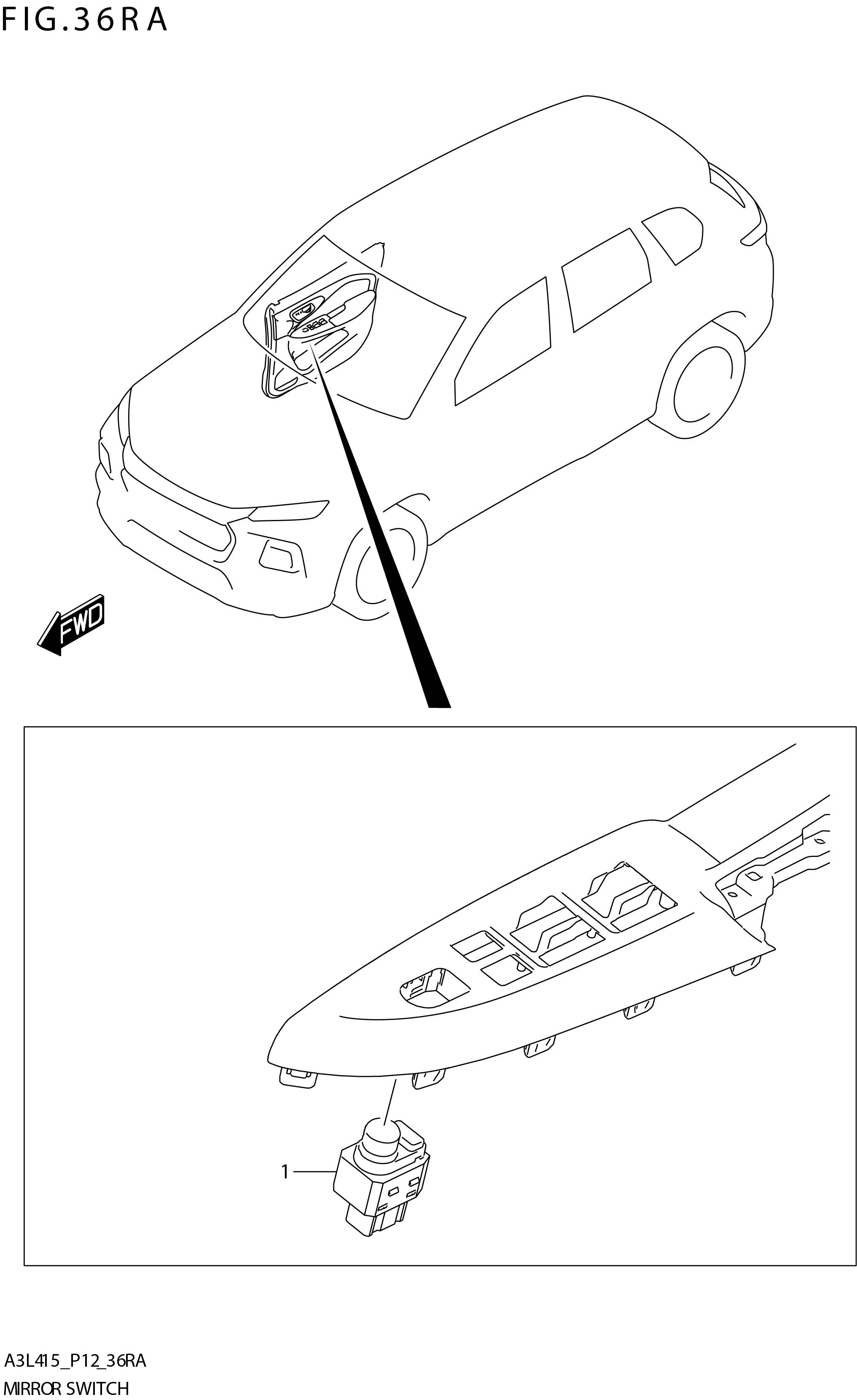 FIG.36RA

FWD

1

A3L415_P12_36RA
MIRROR SWITCH