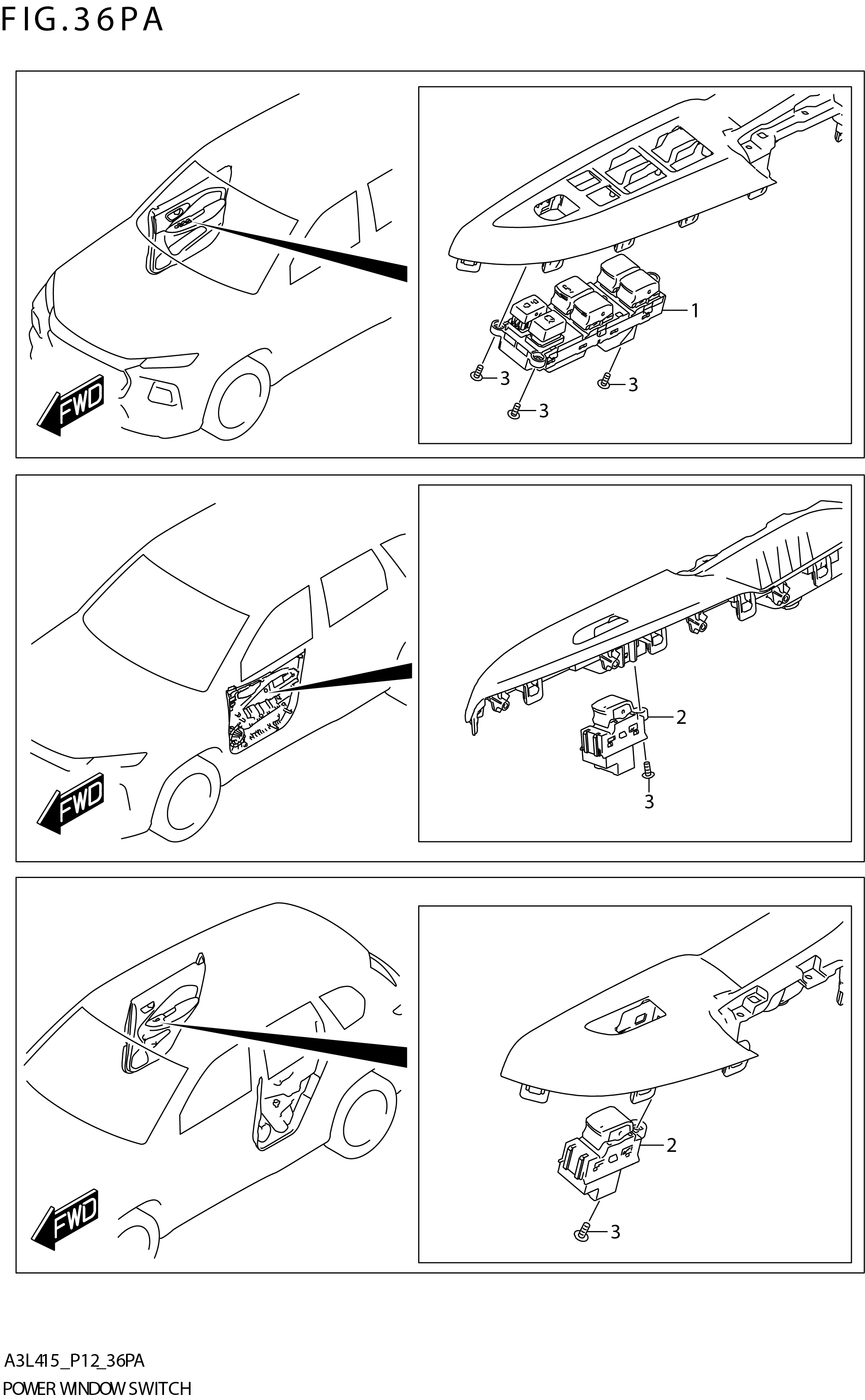 FIG.36PA

FWD

1

3

3

3

FWD

2

3

FWD

2

3

A3L415_P12_36PA

POWER WINDOW SWITCH