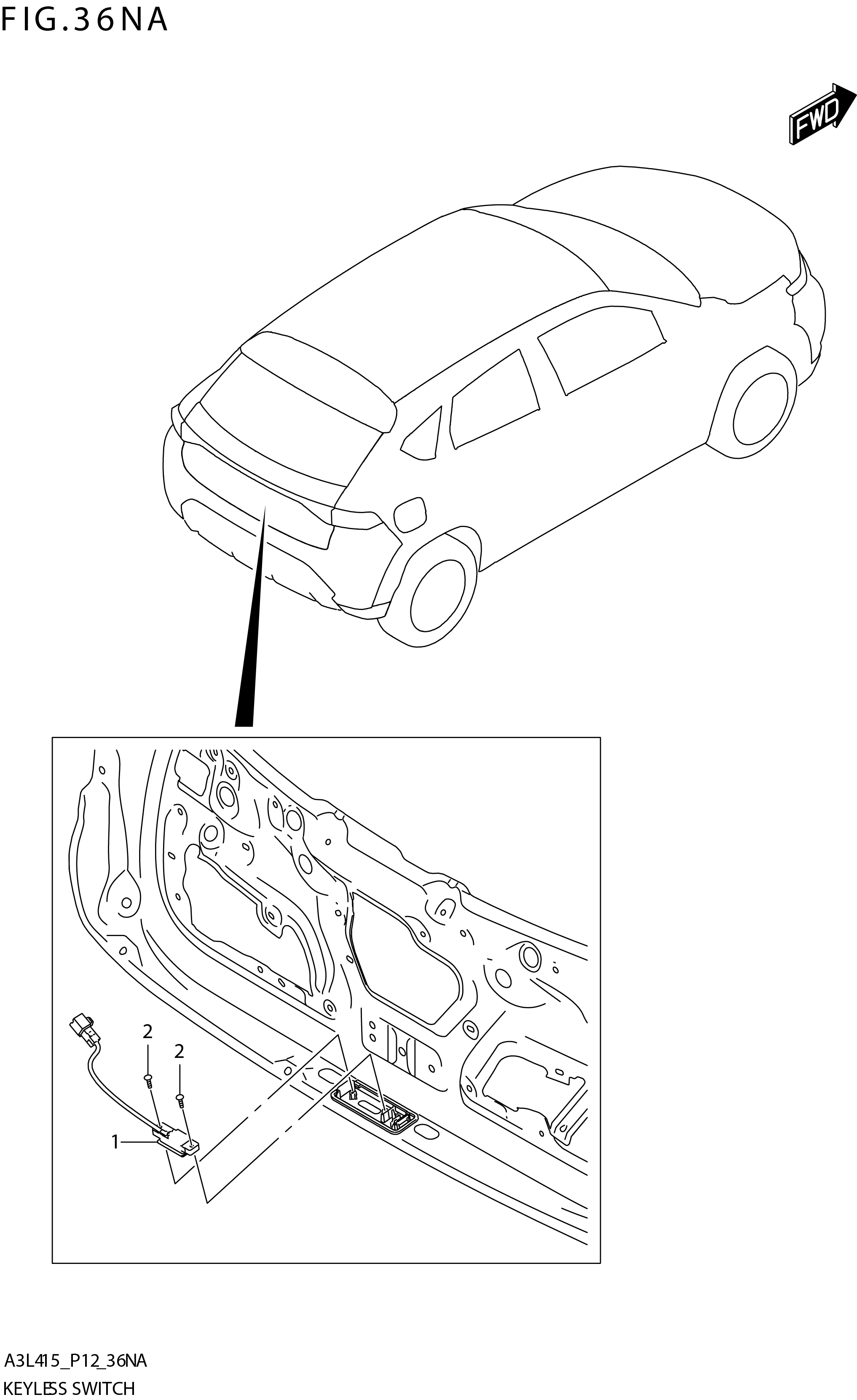 FIG.36NA

FWD

2

2

1

A3L415_P12_36NA

KEYLESS SWITCH