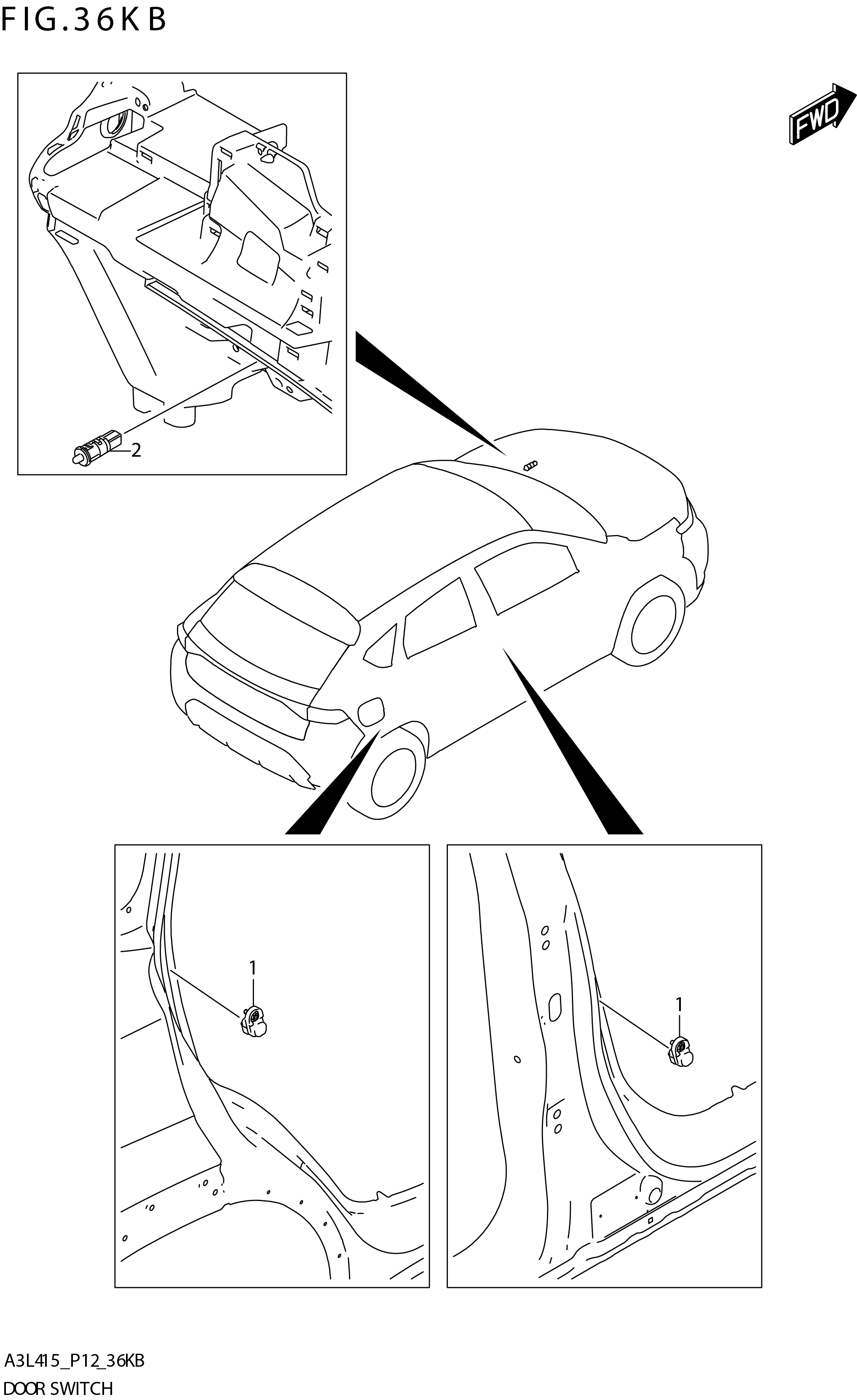 FIG.36KB

FWD

2

1

1

A3L415_P12_36KB
DOOR SWITCH