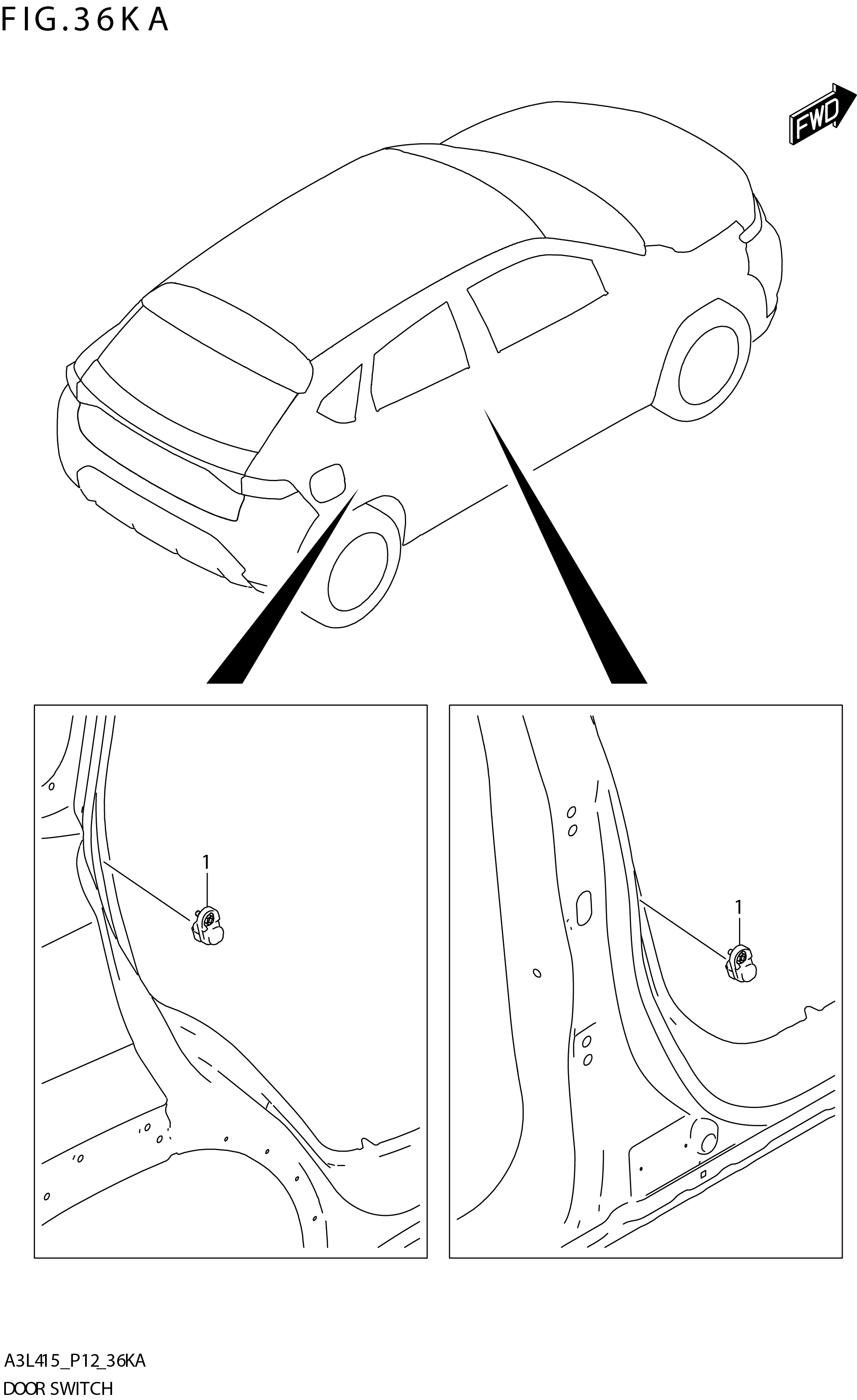 FIG.36KA

FWD

1

1

A3L415_P12_36KA
DOOR SWITCH