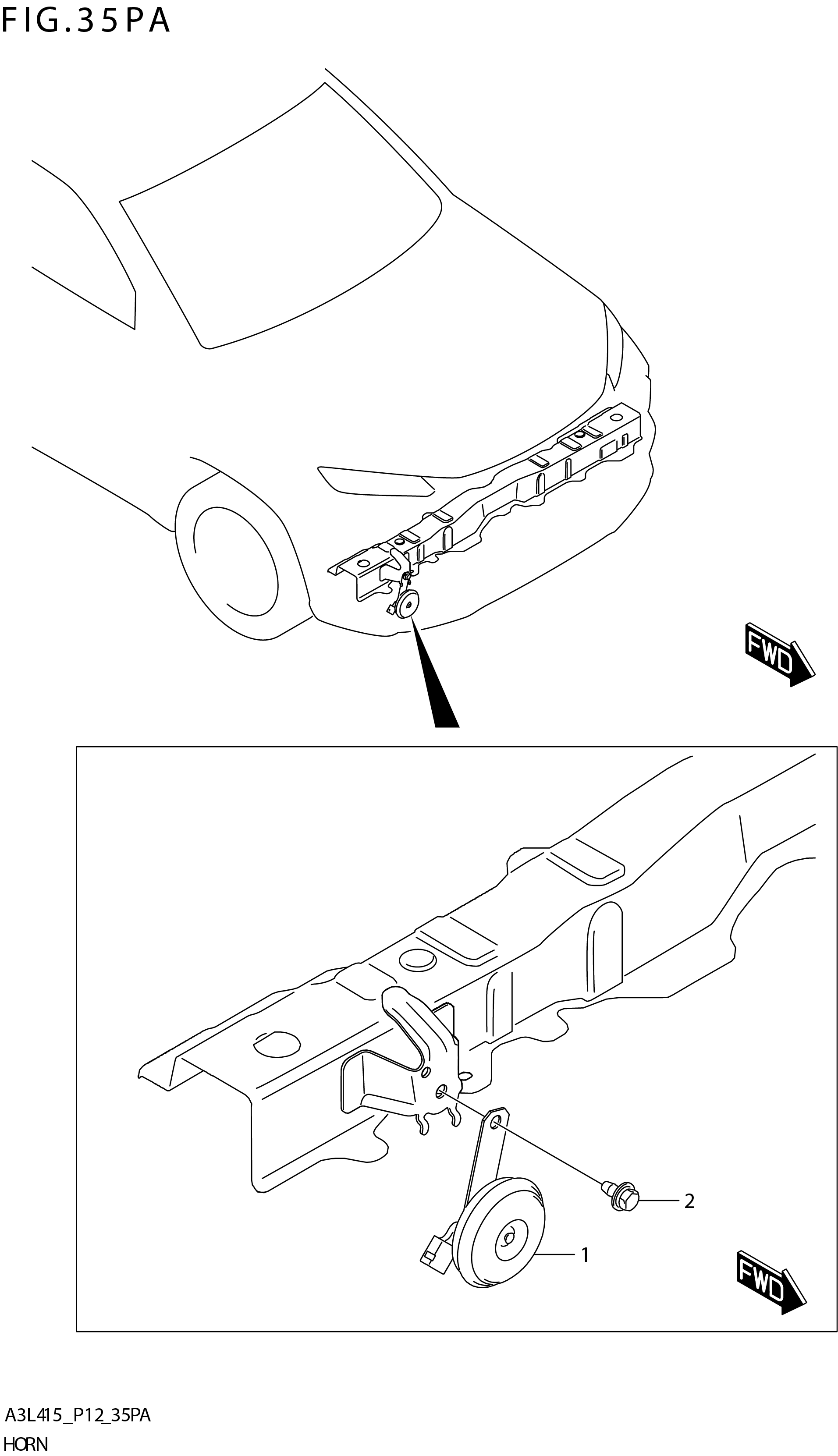 FIG.35PA

FWD

2

1

FWD

A3L415_P12_35PA
HORN