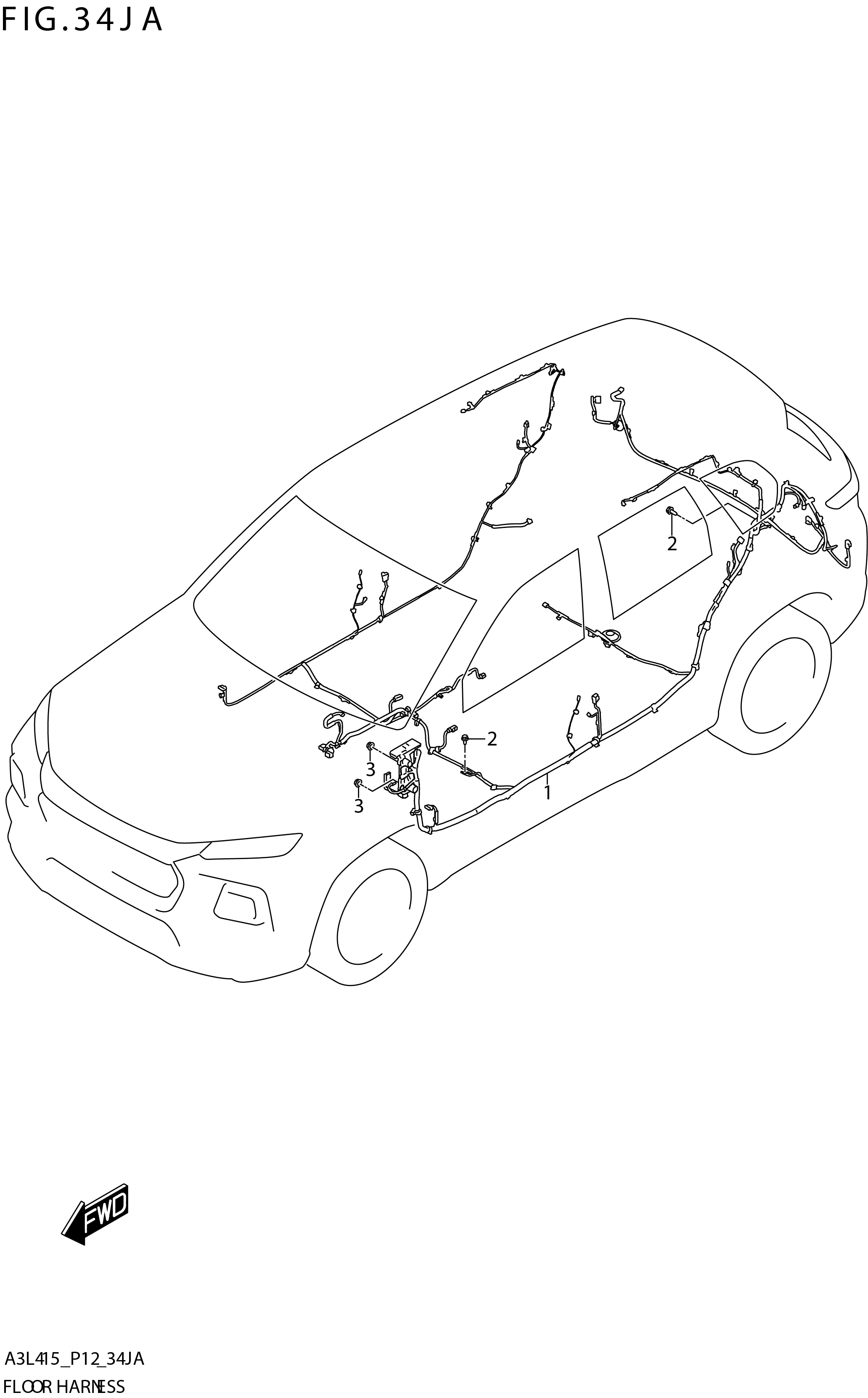 FIG.34JA

2

2

3

3

1

FWD

A3L415_P12_34JA
FLOOR HARNESS