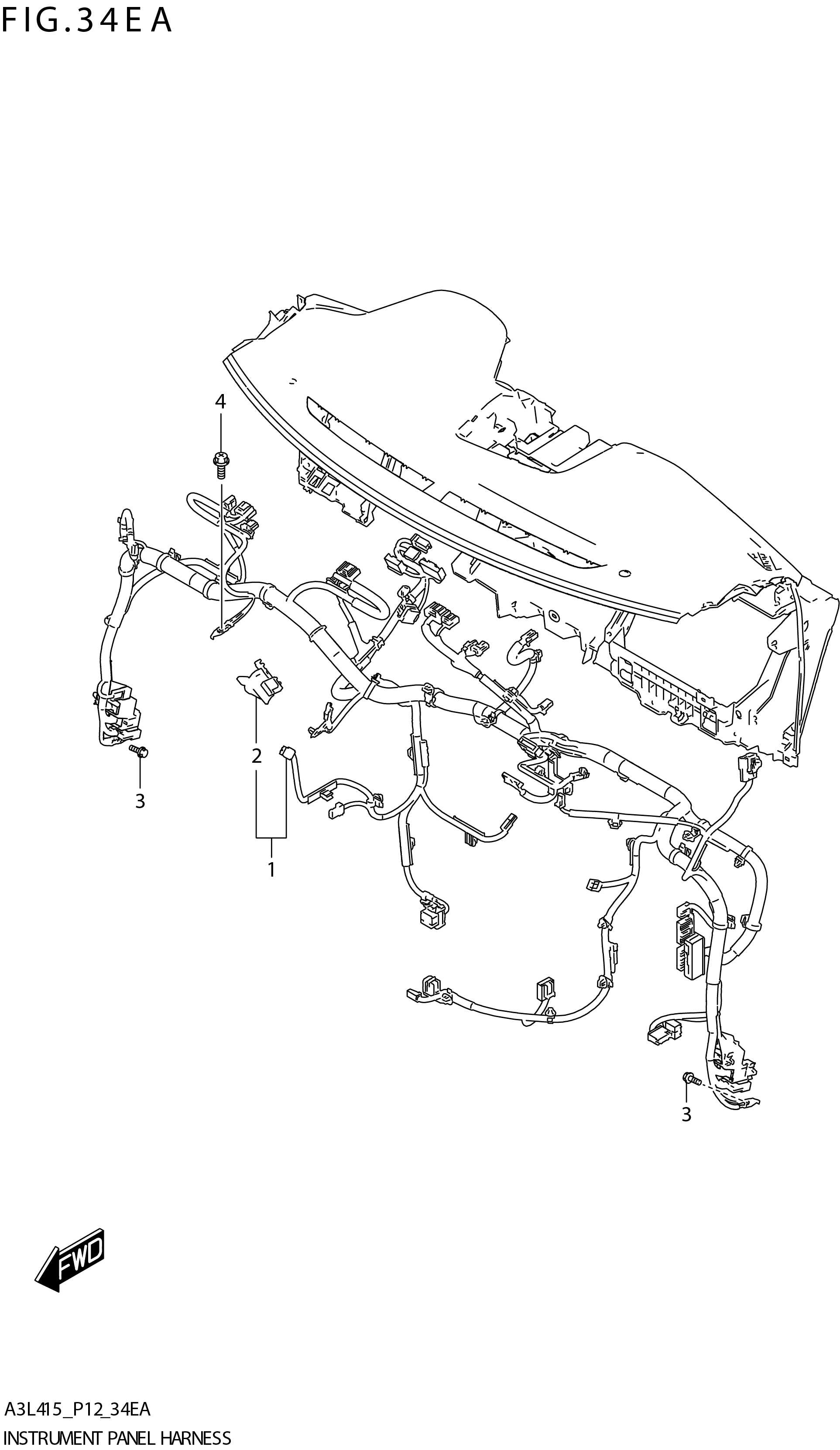 FIG.34EA

4

2

3

1

3

FWD

A3L415_P12_34EA
INSTRUMENT PANEL HARNESS