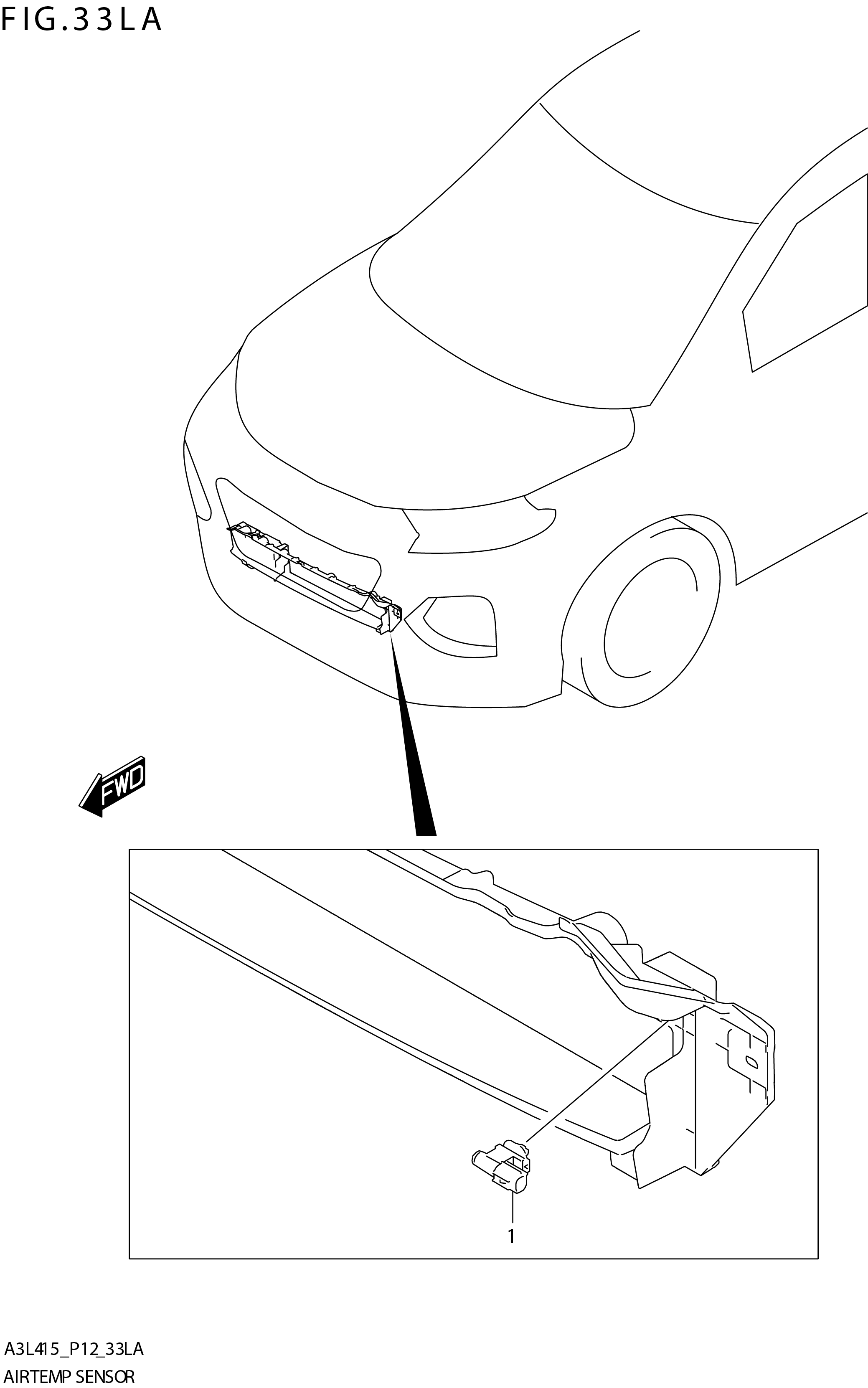 FIG.33LA

FWD

1

A3L415_P12_33LA
AIRTEMP SENSOR