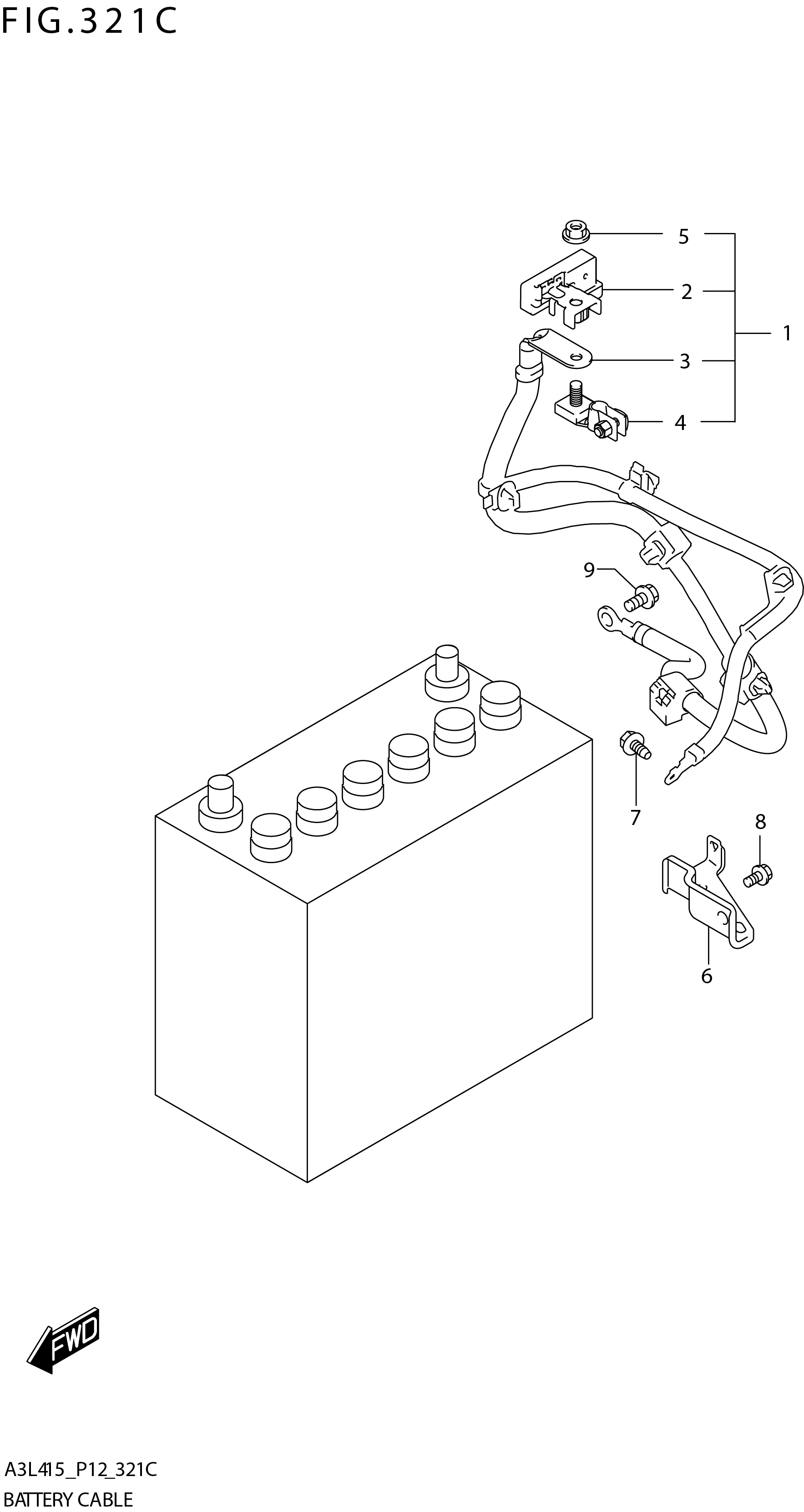 FIG.321C

5
2
1
3
4
9
7
8
6

FWD

A3L415_P12_321C
BATTERY CABLE