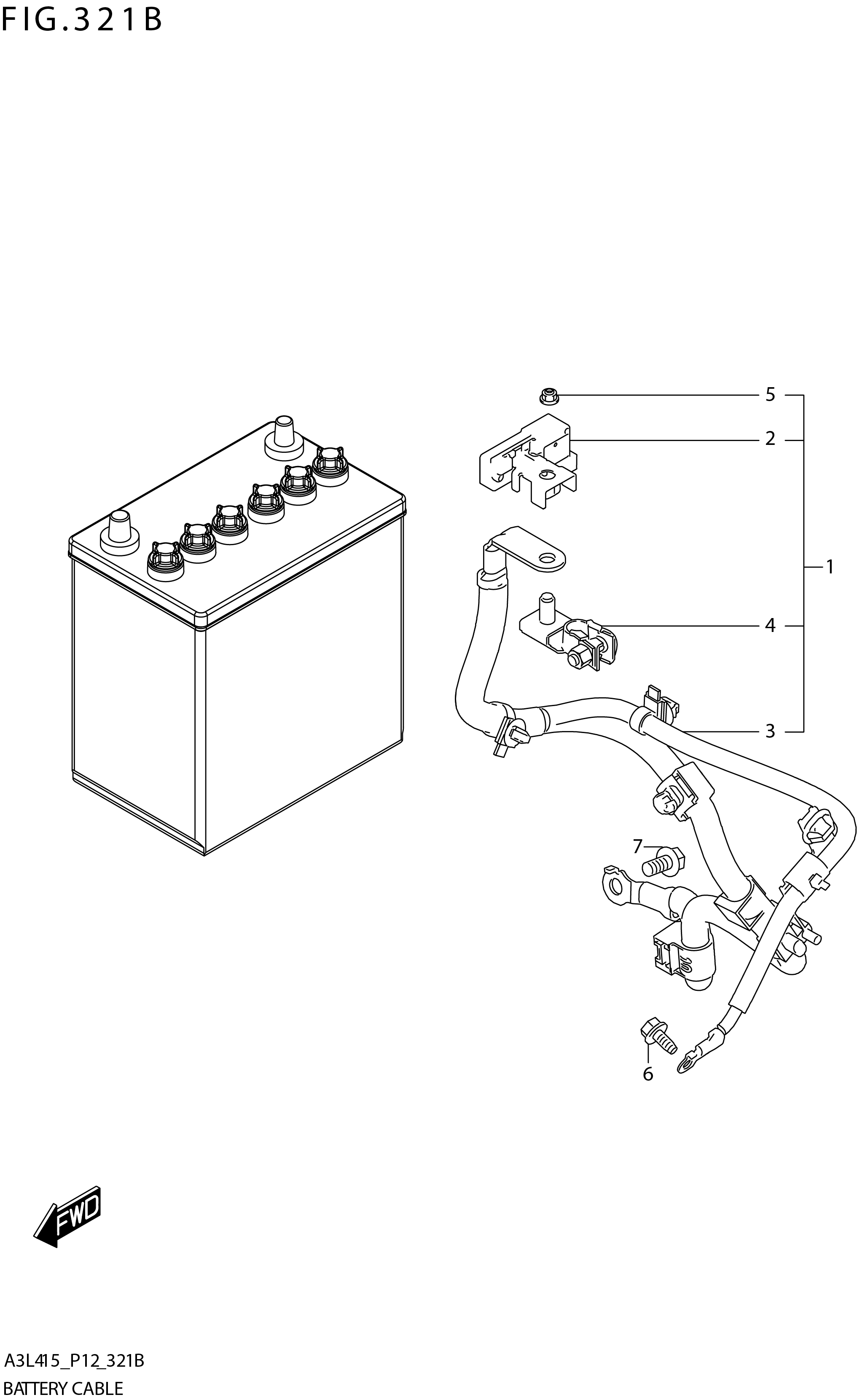 FIG.321B

5
2
1
4
3
7
6

FWD

A3L415_P12_321B
BATTERY CABLE