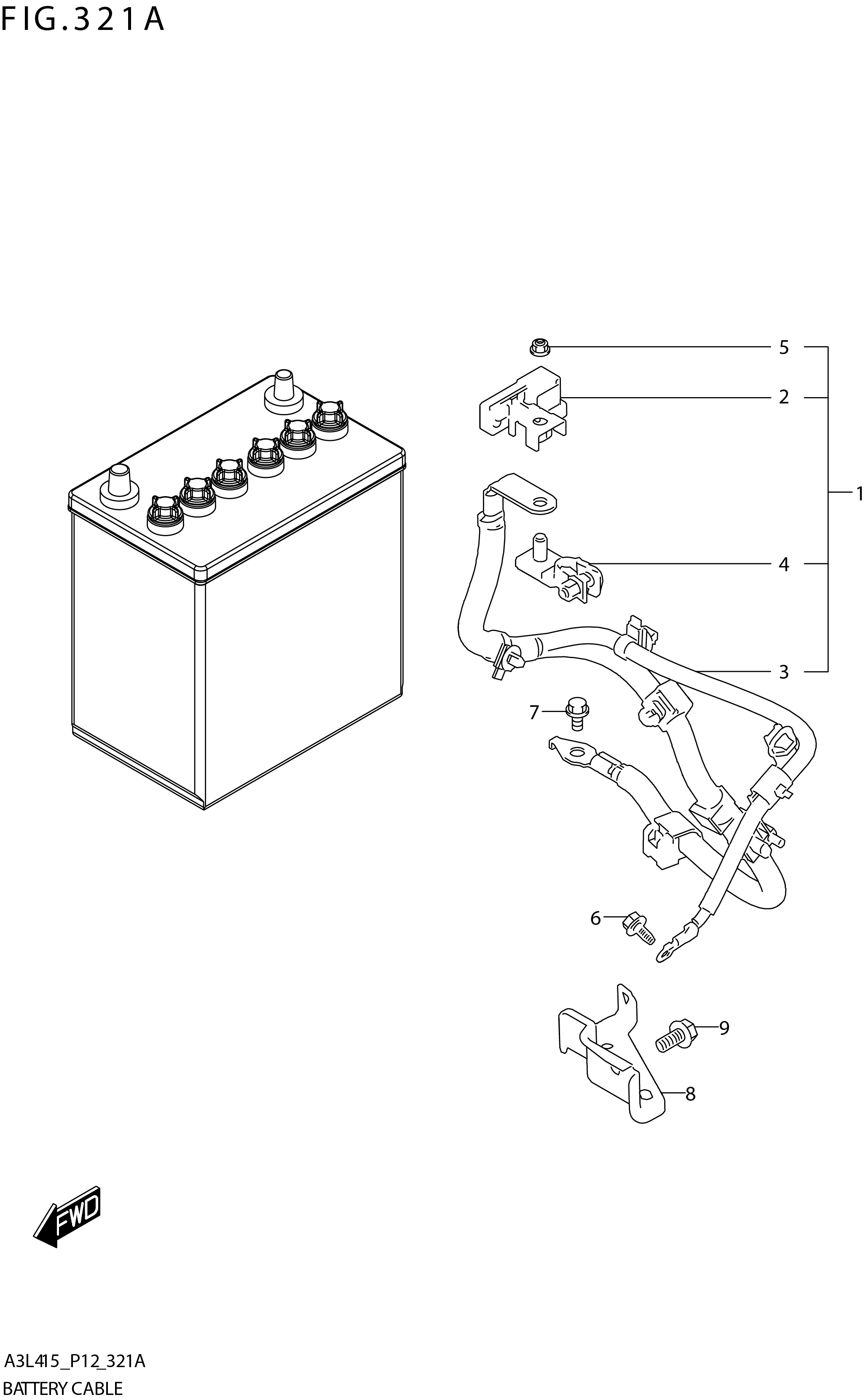 FIG.321A

5
2
1
4
3
7
6
9
8

FWD

A3L415_P12_321A
BATTERY CABLE