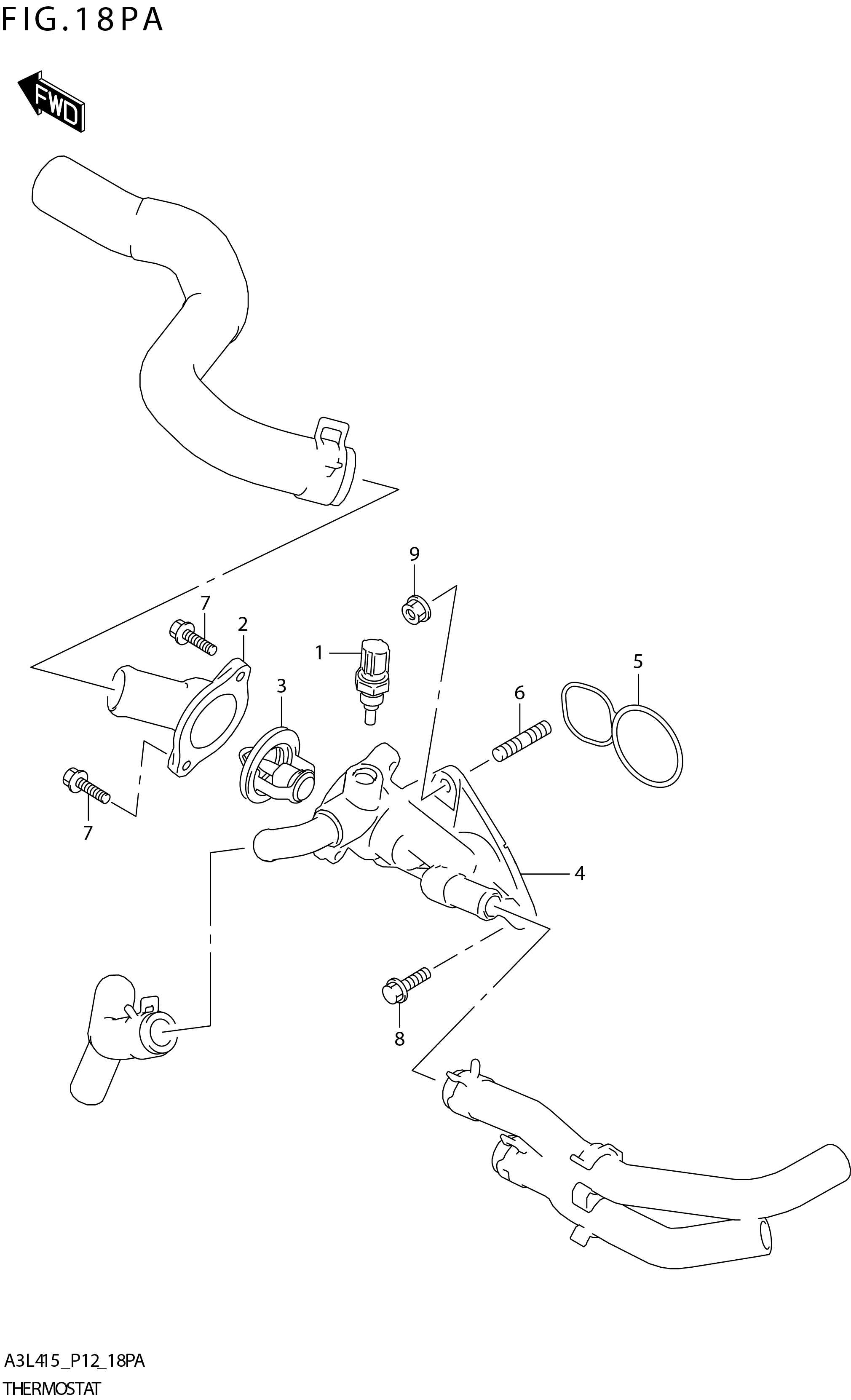 FIG.18PA

FWD

9

7

2

1

3

5

6

7

4

8

A3L415_P12_18PA

THERMOSTAT