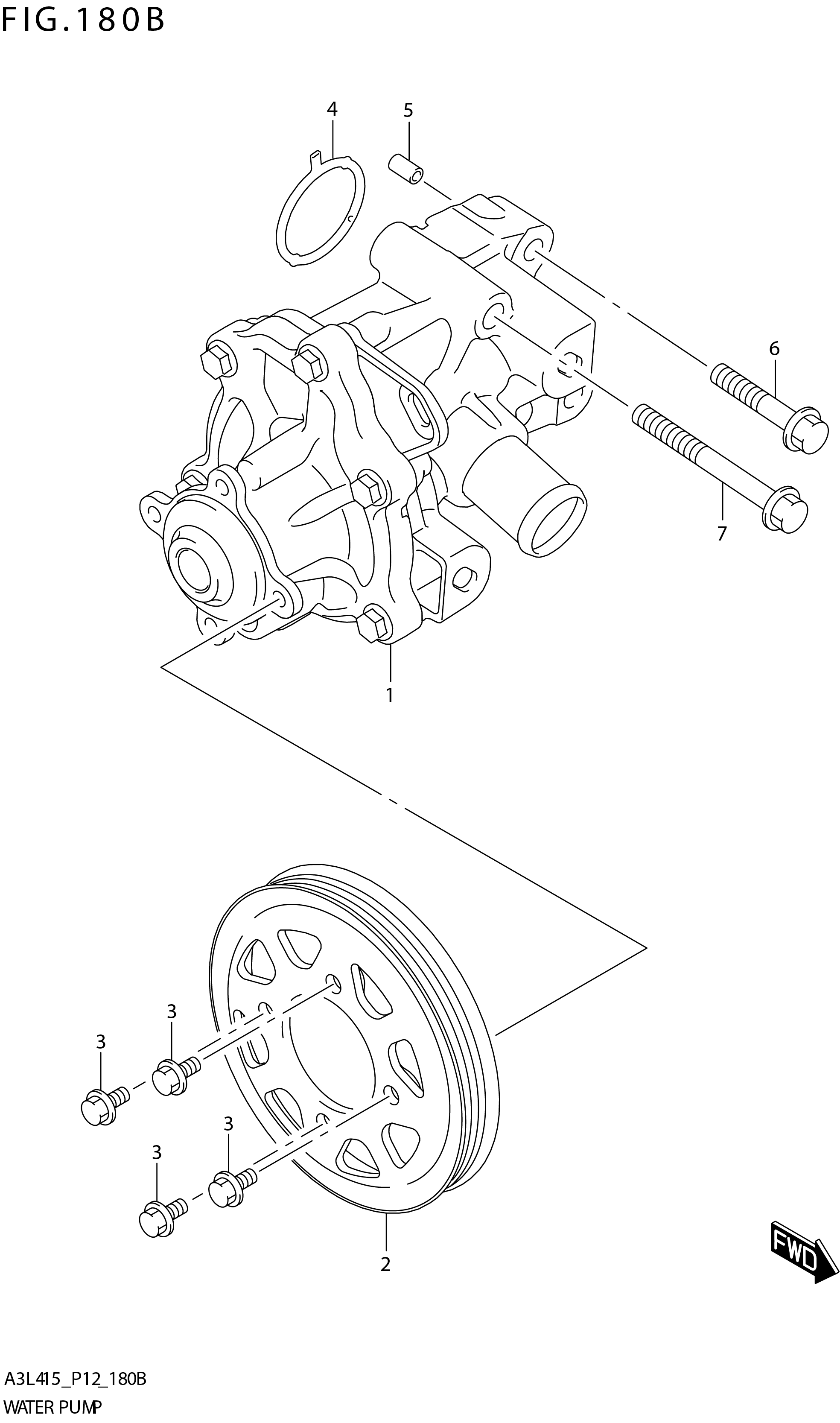 FIG.180B

4
5
6
7
1
3
3
3
3
2
FWD

A3L415_P12_180B
WATER PUMP