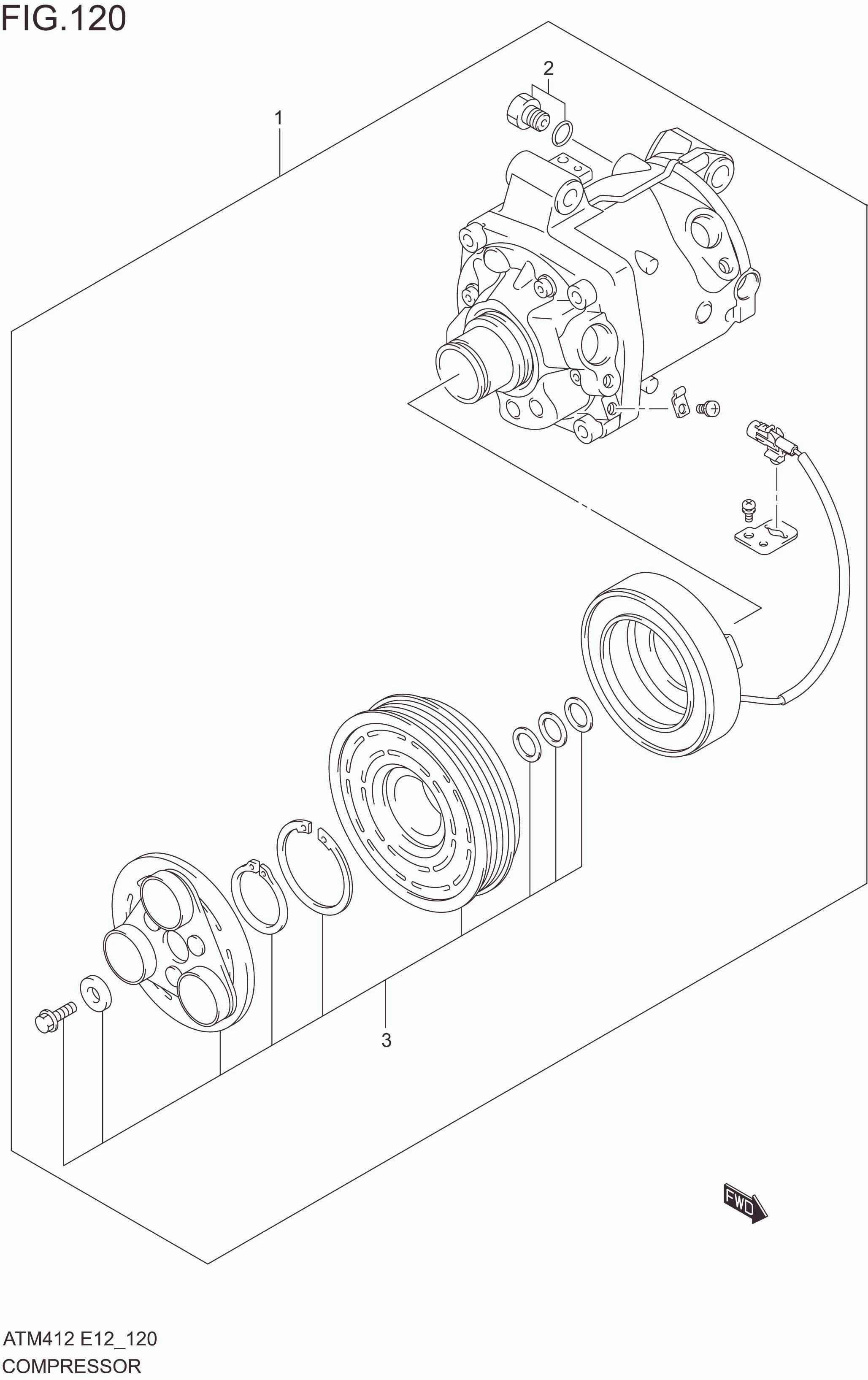 FIG.120

2

1

3

FWD

ATM412 E12_120
COMPRESSOR