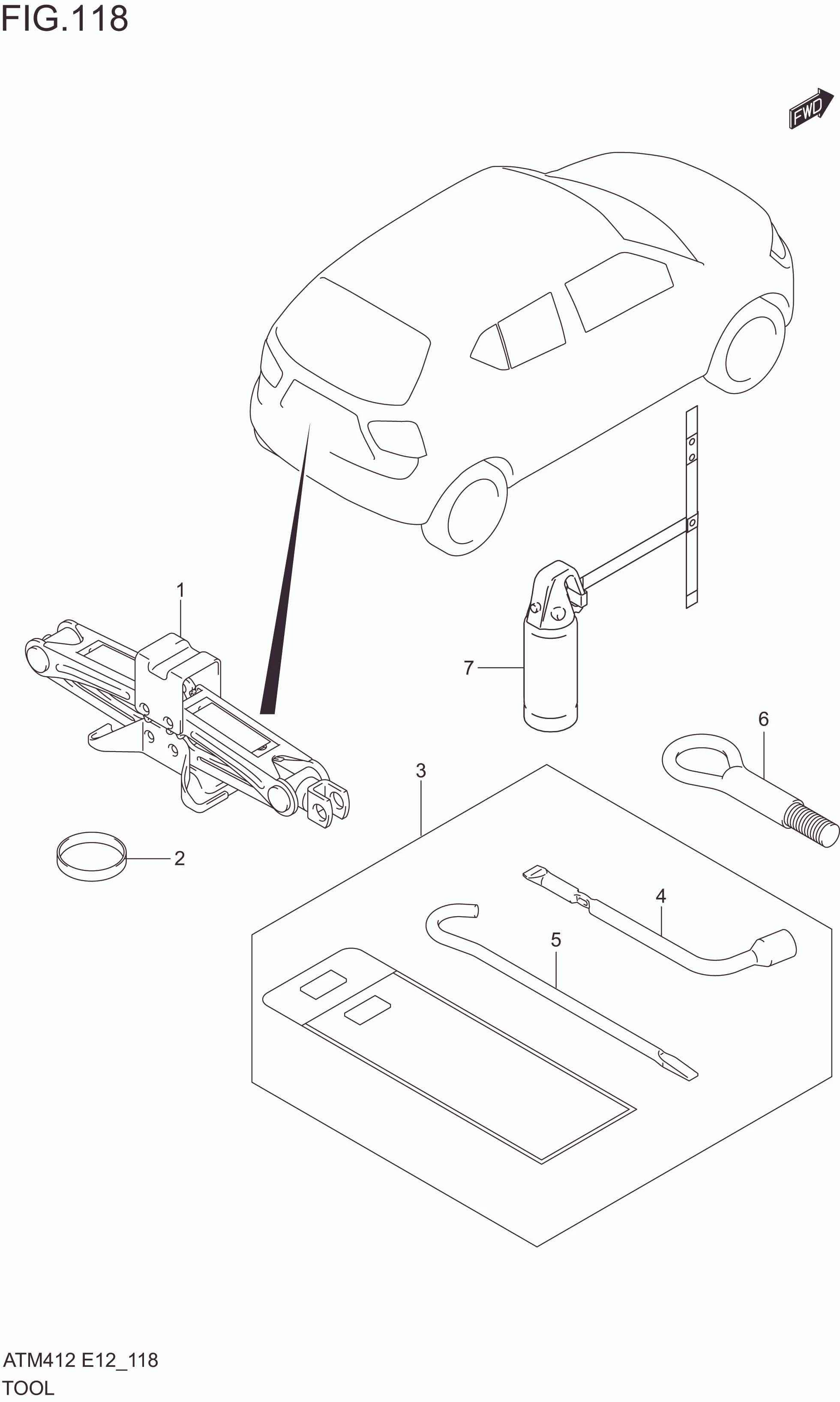 FIG.118

FWD

1

7

6

3

2

4

5

ATM412 E12_118
TOOL