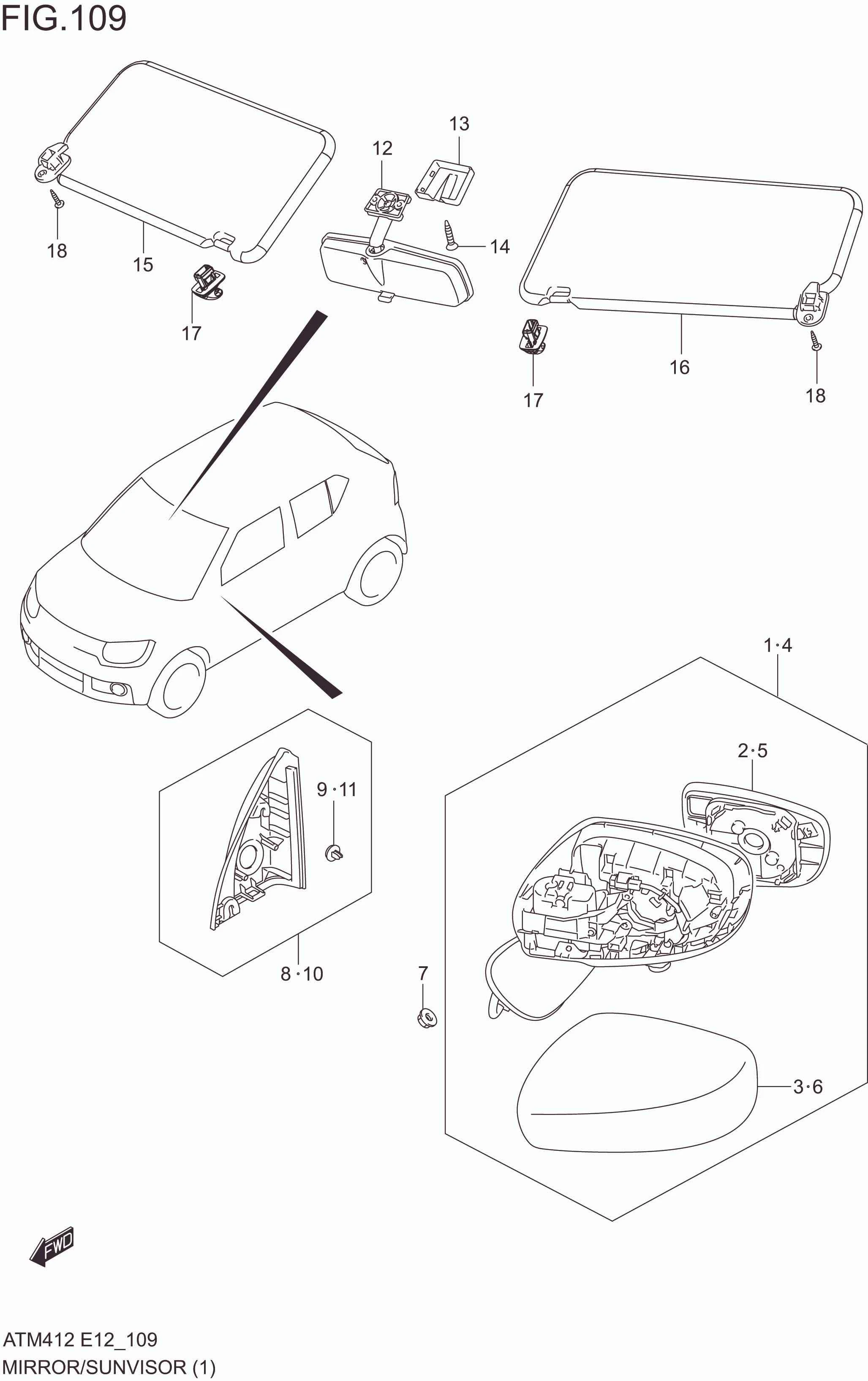 FIG.109

13
12
14
18
15
17
16
17
18

1·4
2·5
9·11
8·10
7
3·6

FWD

ATM412 E12_109
MIRROR/SUNVISOR (1)